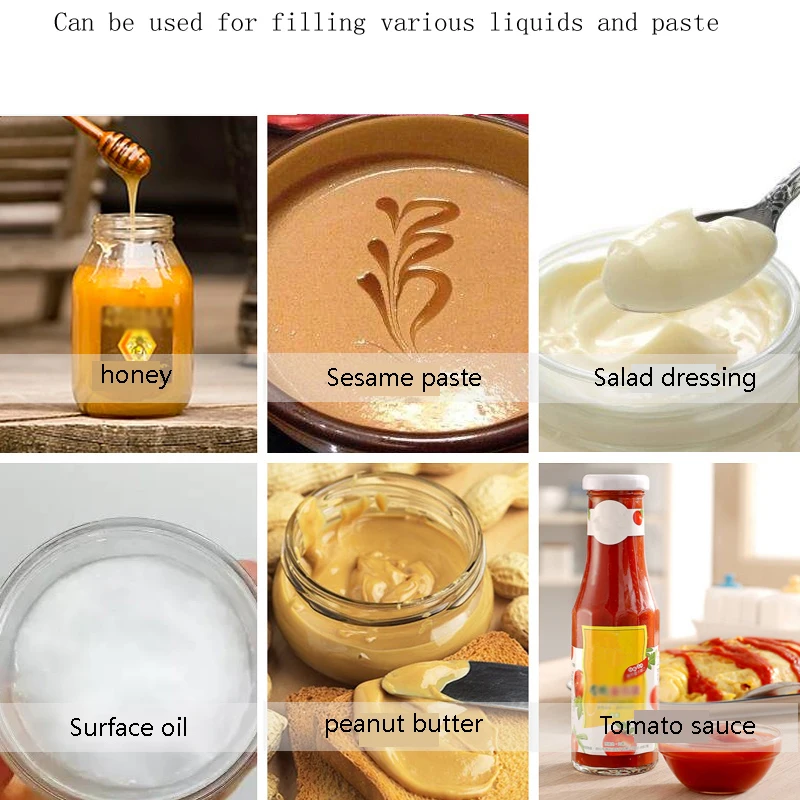 Can be used for filling various liquids and paste

honey

Sesame paste

Salad dressing

Surface oil

peanut butter

Tomato sauce