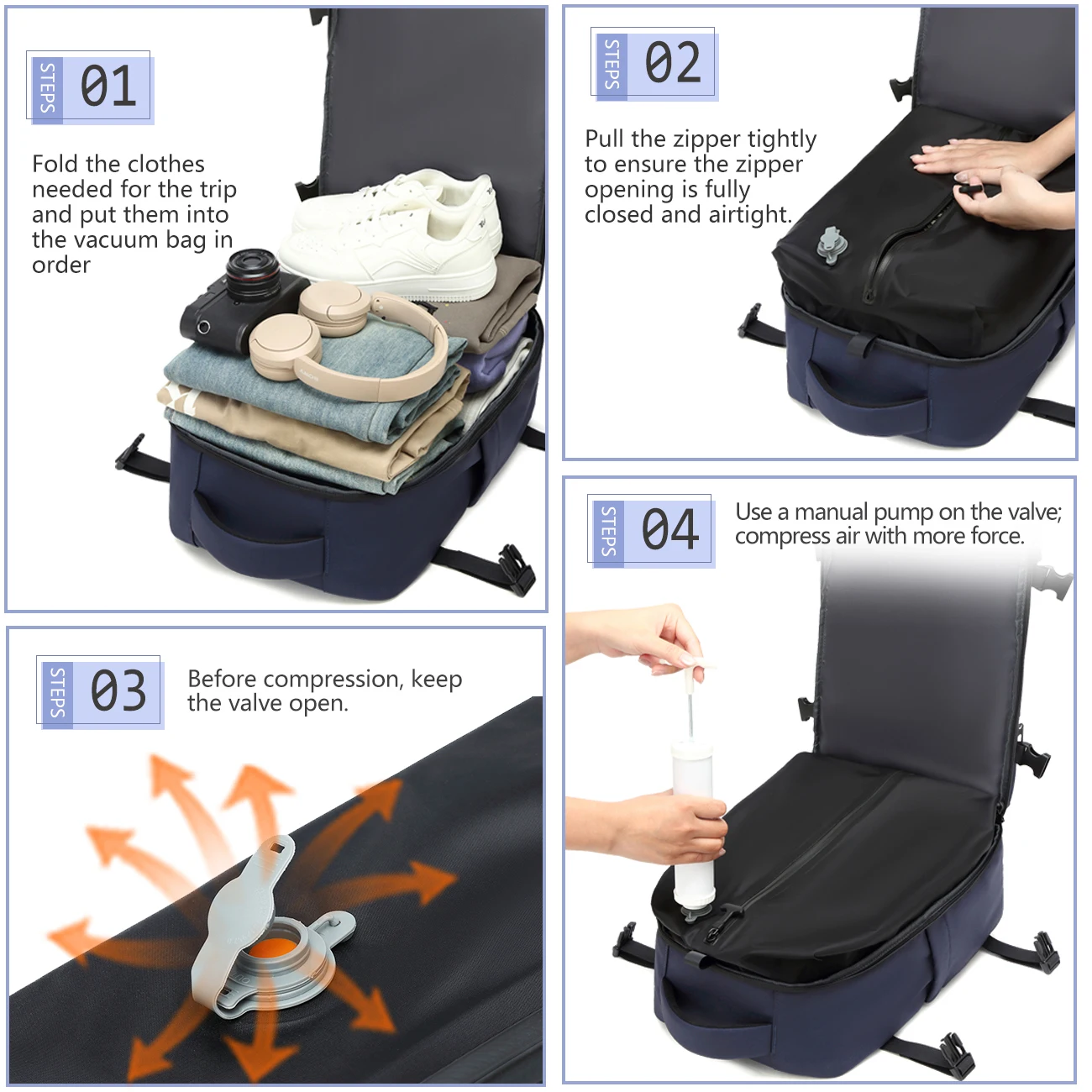 STEPS 01

Fold the clothes needed for the trip and put them into the vacuum bag in order

STEPS 02

Pull the zipper tightly to ensure the zipper opening is fully closed and airtight.

STEPS 03

Before compression, keep the valve open.

STEPS 04

Use a manual pump on the valve; compress air with more force.