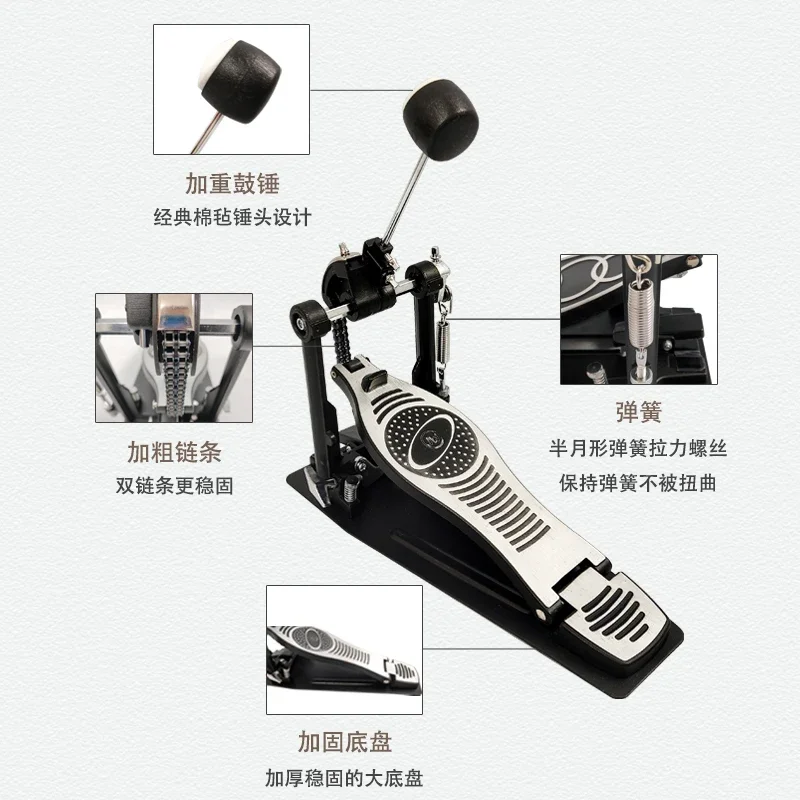 加重鼓锤
经典棉毡锤头设计

加粗链条
双链条更稳固

弹簧
半月形弹簧拉力螺丝
保持弹簧不被扭曲

加固底盘
加厚稳固的大底盘