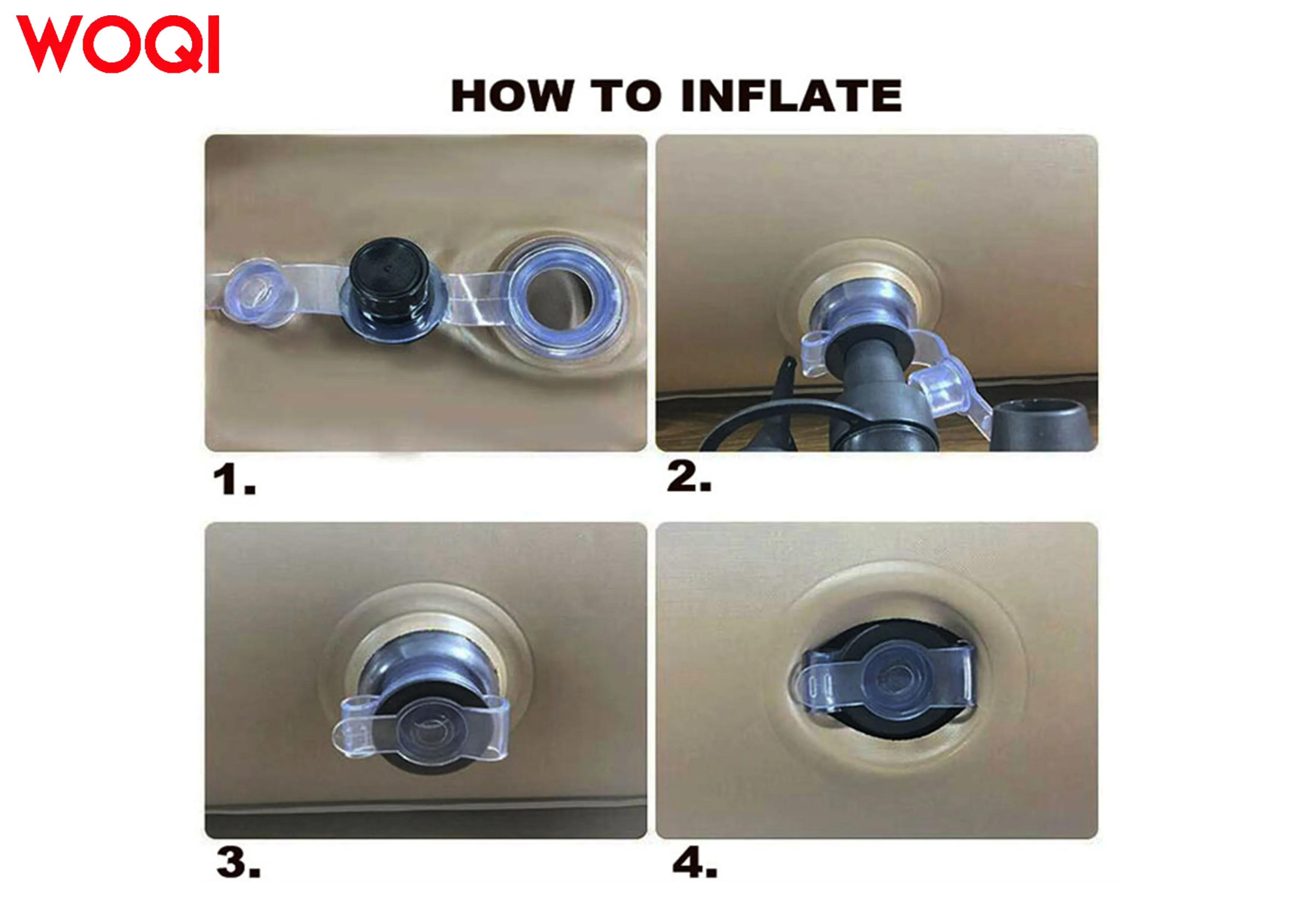 WOQI

HOW TO INFLATE

1.

2.

3.

4.