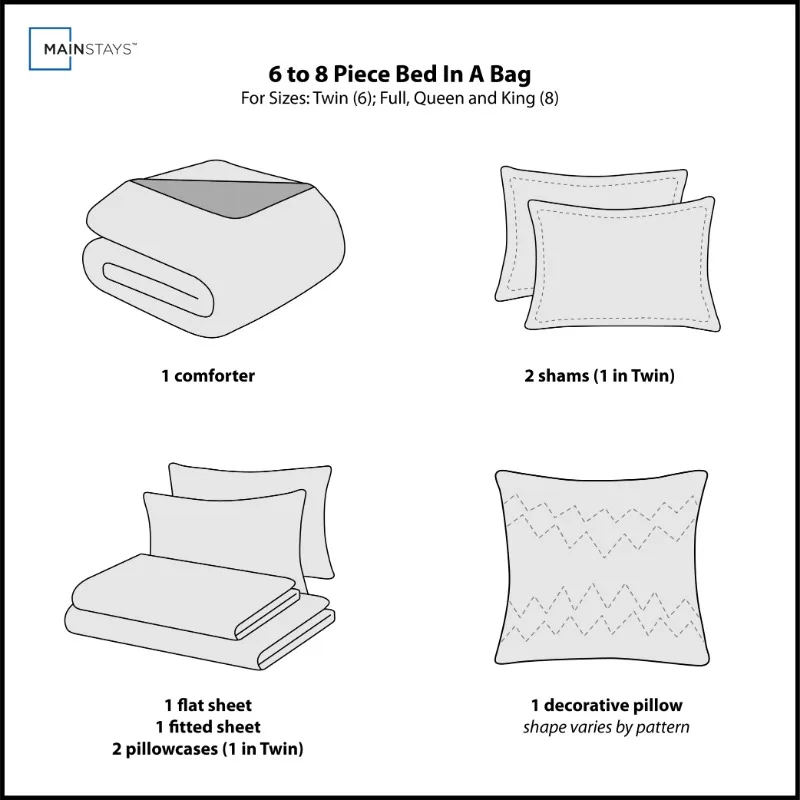 MAINSTAYS™

6 to 8 Piece Bed In A Bag
For Sizes: Twin (6); Full, Queen and King (8)

1 comforter

2 shams (1 in Twin)

1 flat sheet
1 fitted sheet
2 pillowcases (1 in Twin)

1 decorative pillow
shape varies by pattern