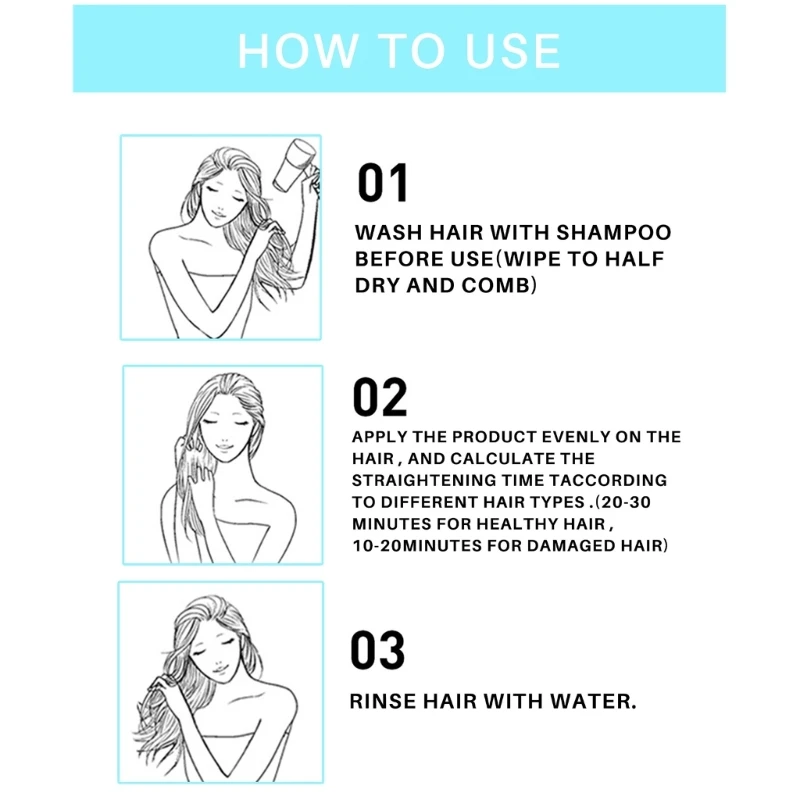 HOW TO USE

01

WASH HAIR WITH SHAMPOO BEFORE USE(WIPE TO HALF DRY AND COMB)

02

APPLY THE PRODUCT EVENLY ON THE HAIR , AND CALCULATE THE STRAIGHTENING TIME TACCORDING TO DIFFERENT HAIR TYPES .(20-30 MINUTES FOR HEALTHY HAIR , 10-20MINUTES FOR DAMAGED HAIR)

03

RINSE HAIR WITH WATER.