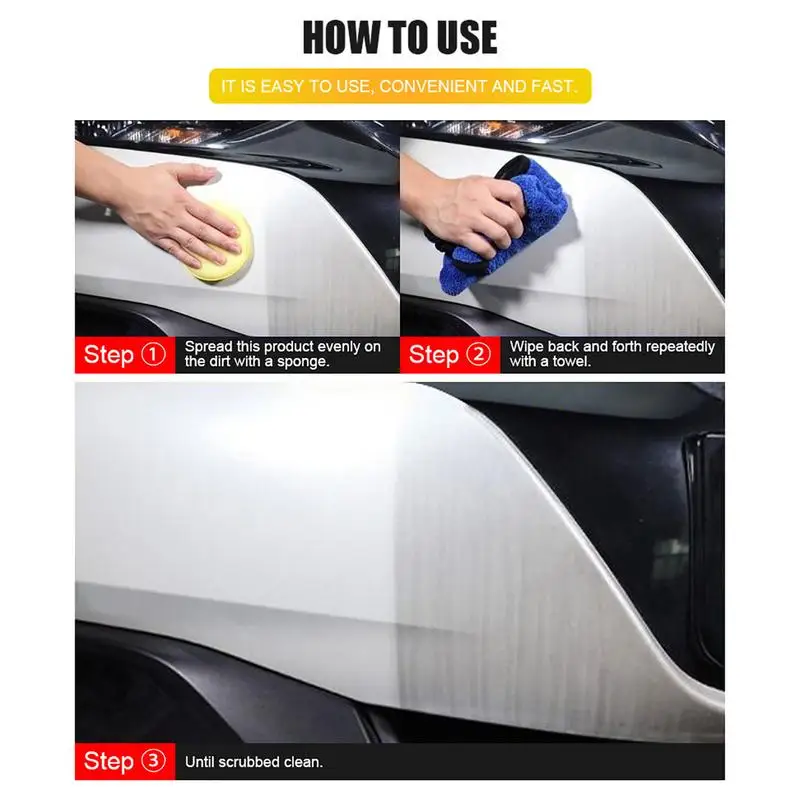 HOW TO USE

IT IS EASY TO USE, CONVENIENT AND FAST.

Step ① Spread this product evenly on the dirt with a sponge.

Step ② Wipe back and forth repeatedly with a towel.

Step ③ Until scrubbed clean.