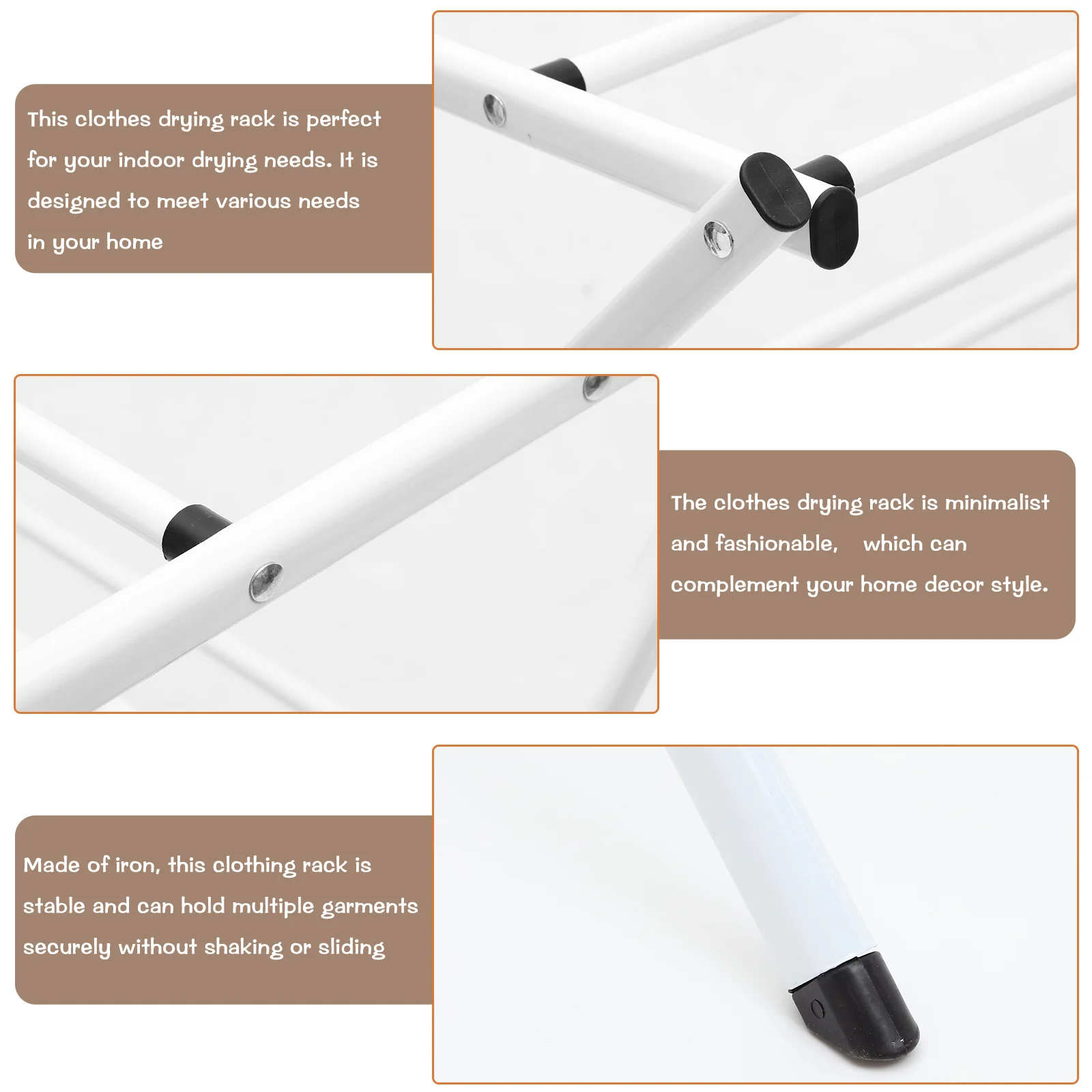 This clothes drying rack is perfect for your indoor drying needs. It is designed to meet various needs in your home

The clothes drying rack is minimalist and fashionable, which can complement your home decor style.

Made of iron, this clothing rack is stable and can hold multiple garments securely without shaking or sliding