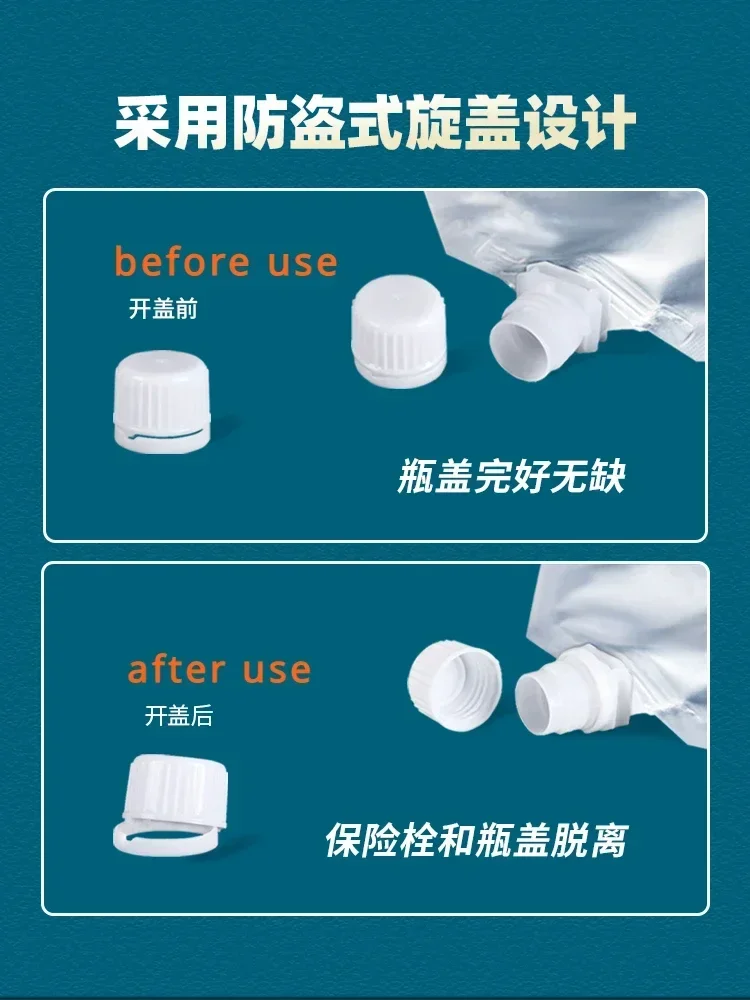 采用防盗式旋盖设计

before use
开盖前

瓶盖完好无缺

after use
开盖后

保险栓和瓶盖脱离