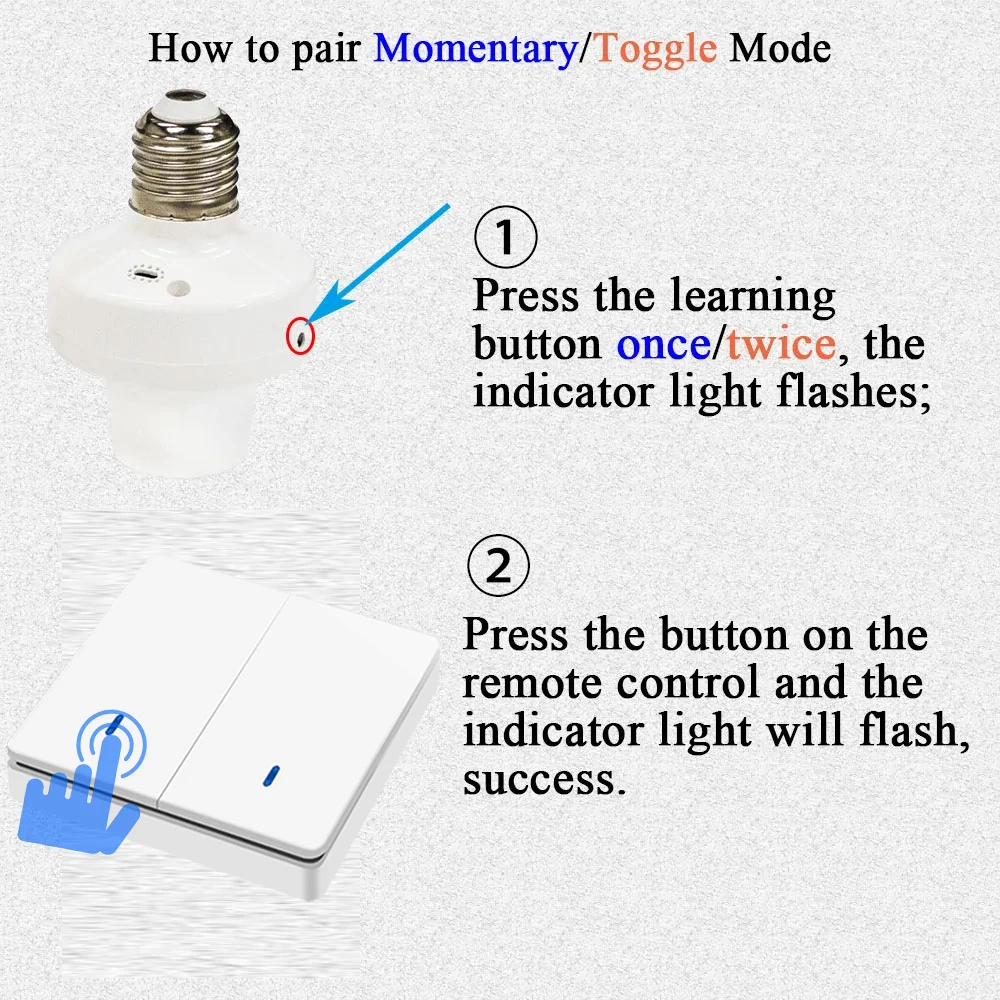 How to pair Momentary/Toggle Mode

①
Press the learning button once/twice, the indicator light flashes;

②
Press the button on the remote control and the indicator light will flash, success.