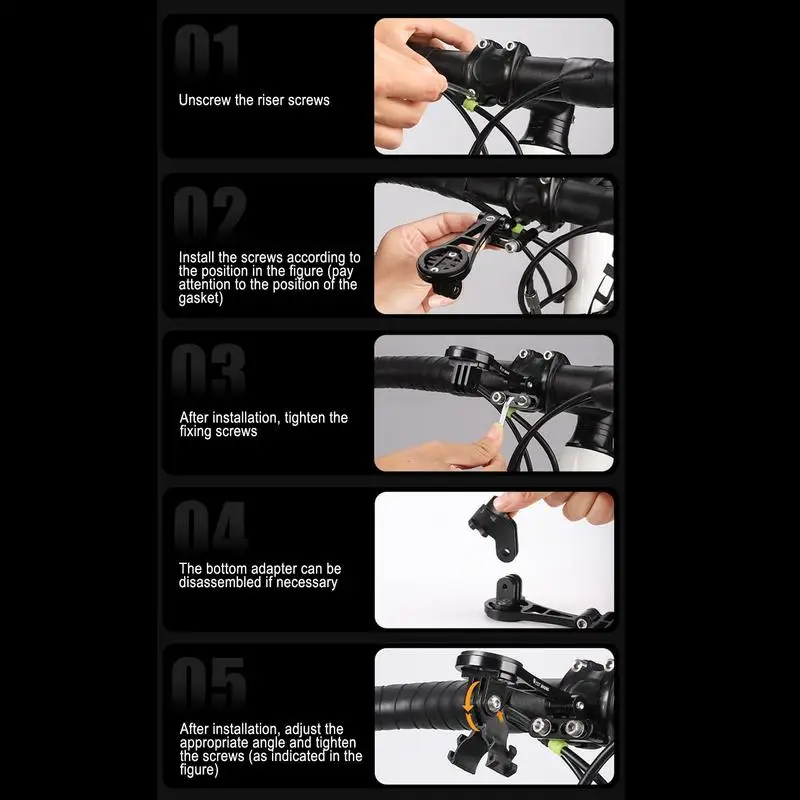 01

Unscrew the riser screws

02

Install the screws according to the position in the figure (pay attention to the position of the gasket)

03

After installation, tighten the fixing screws

04

The bottom adapter can be disassembled if necessary

05

After installation, adjust the appropriate angle and tighten the screws (as indicated in the figure)