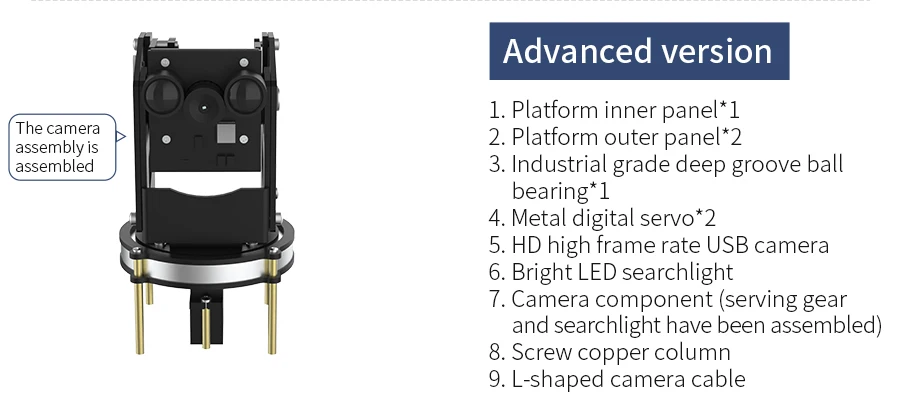 The camera assembly is assembled

Advanced version

1. Platform inner panel*1
2. Platform outer panel*2
3. Industrial grade deep groove ball bearing*1
4. Metal digital servo*2
5. HD high frame rate USB camera
6. Bright LED searchlight
7. Camera component (serving gear and searchlight have been assembled)
8. Screw copper column
9. L-shaped camera cable