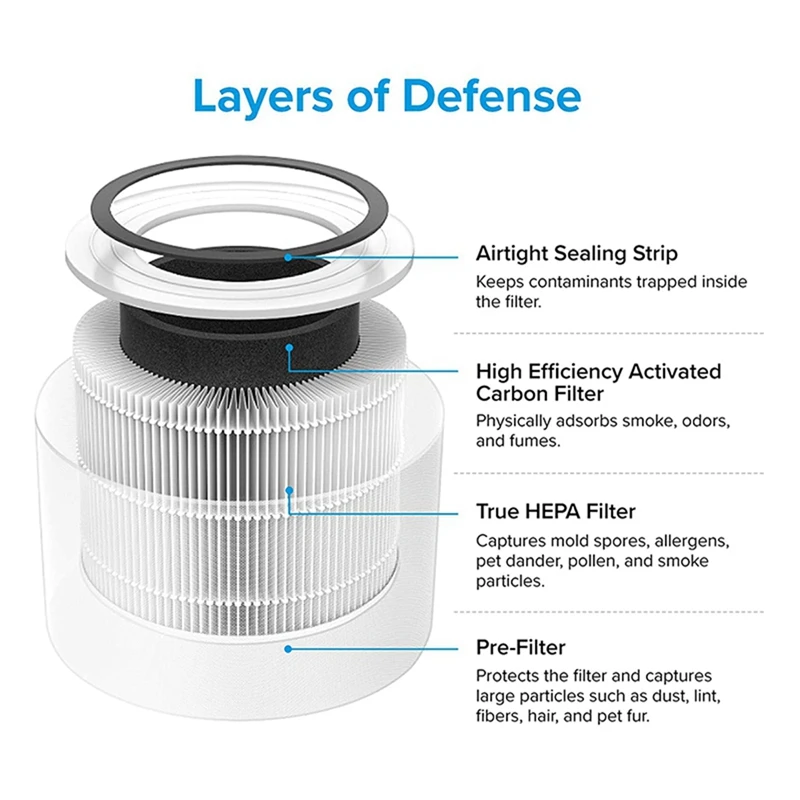 Layers of Defense

Airtight Sealing Strip
Keeps contaminants trapped inside the filter.

High Efficiency Activated Carbon Filter
Physically adsorbs smoke, odors, and fumes.

True HEPA Filter
Captures mold spores, allergens, pet dander, pollen, and smoke particles.

Pre-Filter
Protects the filter and captures large particles such as dust, lint, fibers, hair, and pet fur.