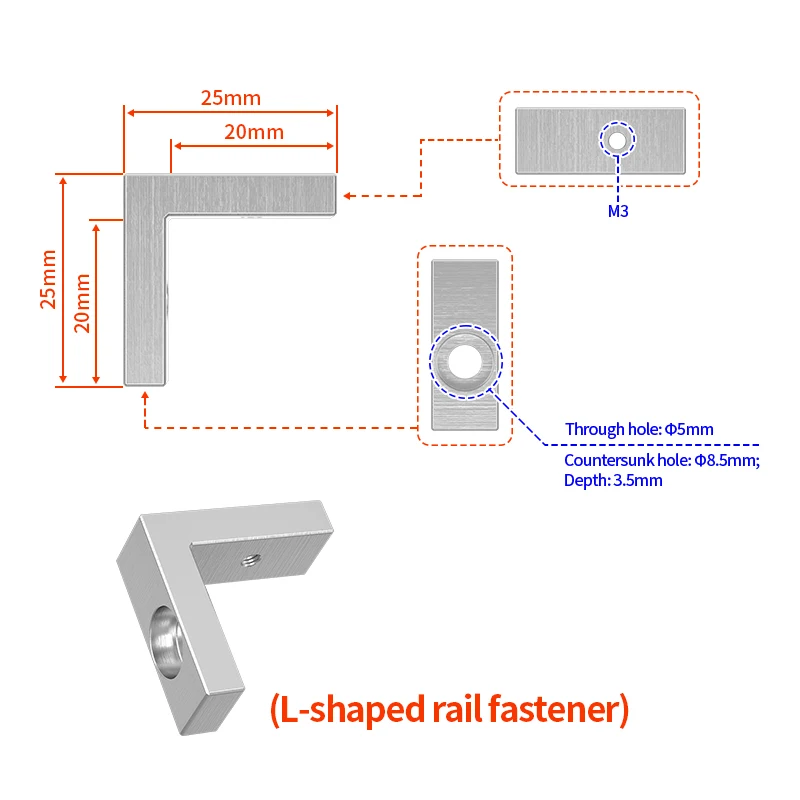 25mm
20mm
25mm
20mm
M3
Through hole: Φ5mm
Countersunk hole: Φ8.5mm;
Depth: 3.5mm
(L-shaped rail fastener)