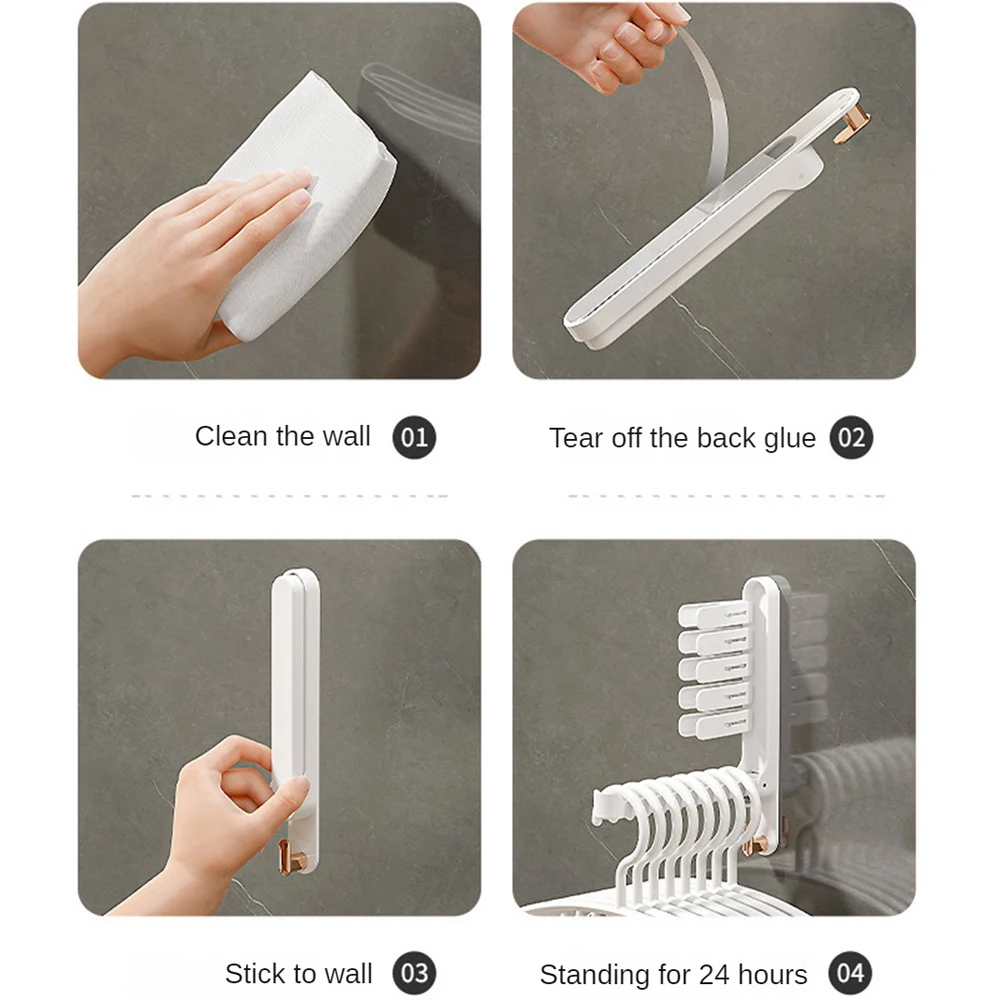 Clean the wall 01

Tear off the back glue 02

Stick to wall 03

Standing for 24 hours 04