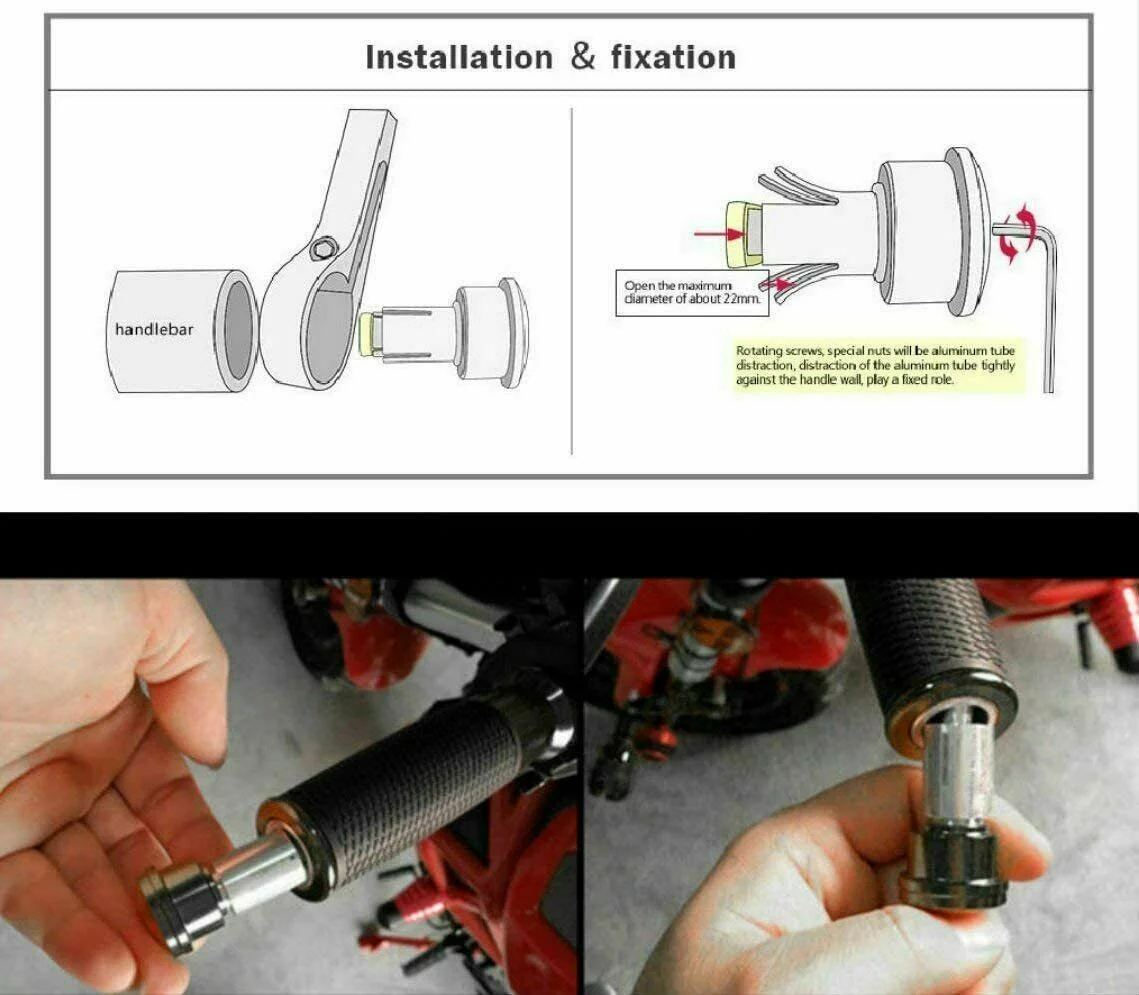 Installation & fixation

handlebar

Open the maximum diameter of about 22mm.

Rotating screws, special nuts will be aluminum tube distraction, distraction of the aluminum tube tightly against the handle wall, play a fixed role.