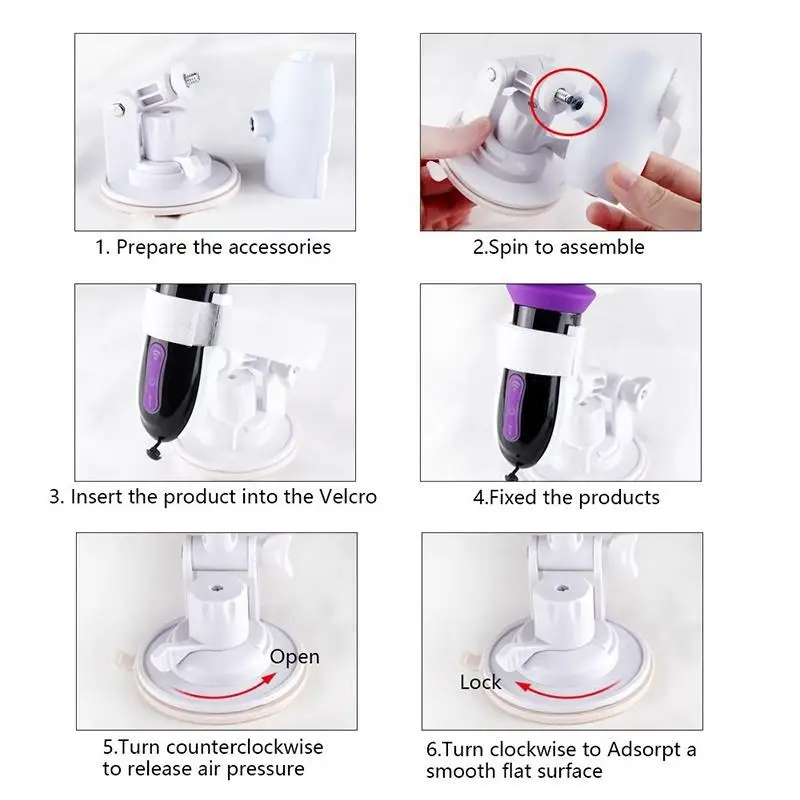 1. Prepare the accessories

2.Spin to assemble

3. Insert the product into the Velcro

4.Fixed the products

Open

5.Turn counterclockwise to release air pressure

Lock

6.Turn clockwise to Adsorpt a smooth flat surface