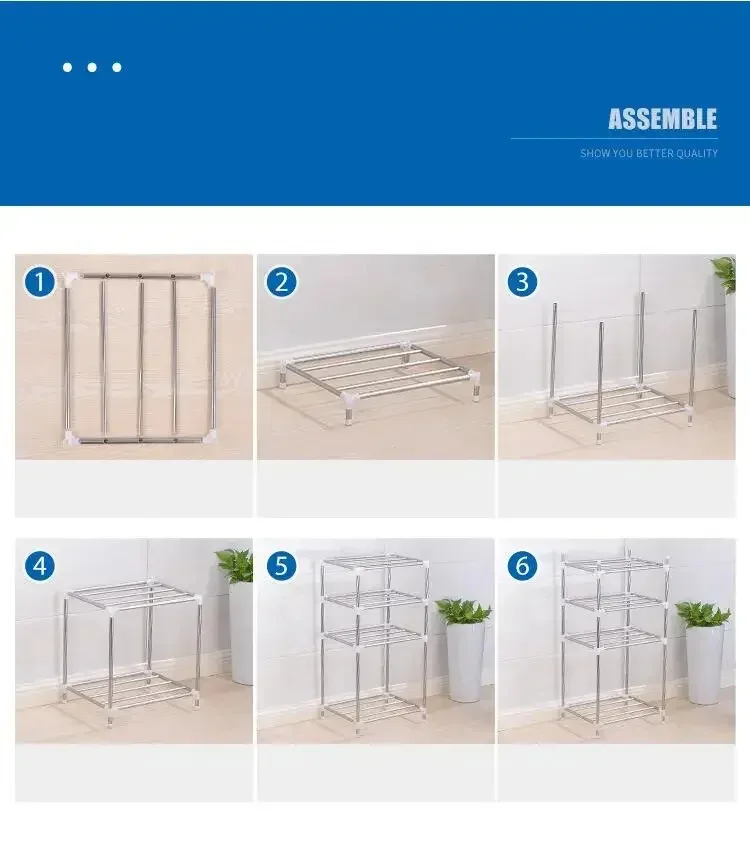 ASSEMBLE

SHOW YOU BETTER QUALITY

1

2

3

4

5

6