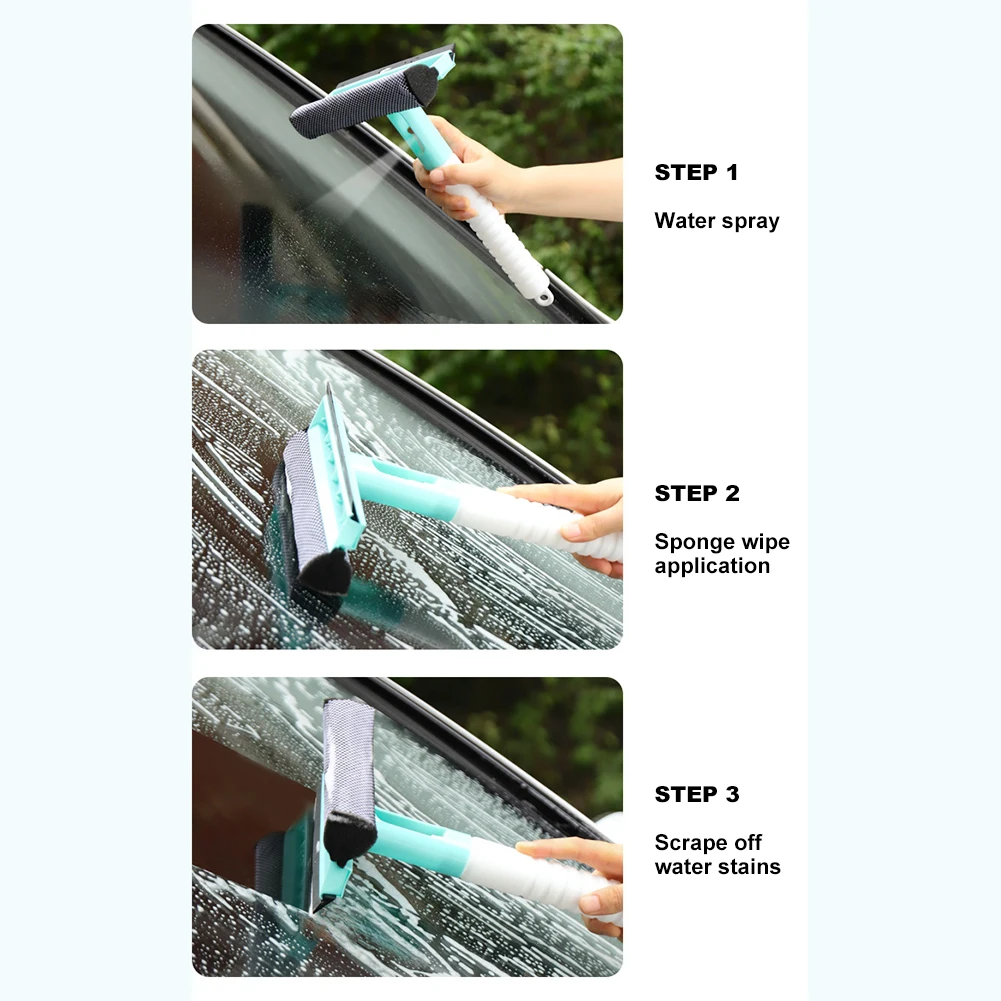 STEP 1

Water spray

STEP 2

Sponge wipe application

STEP 3

Scrape off water stains