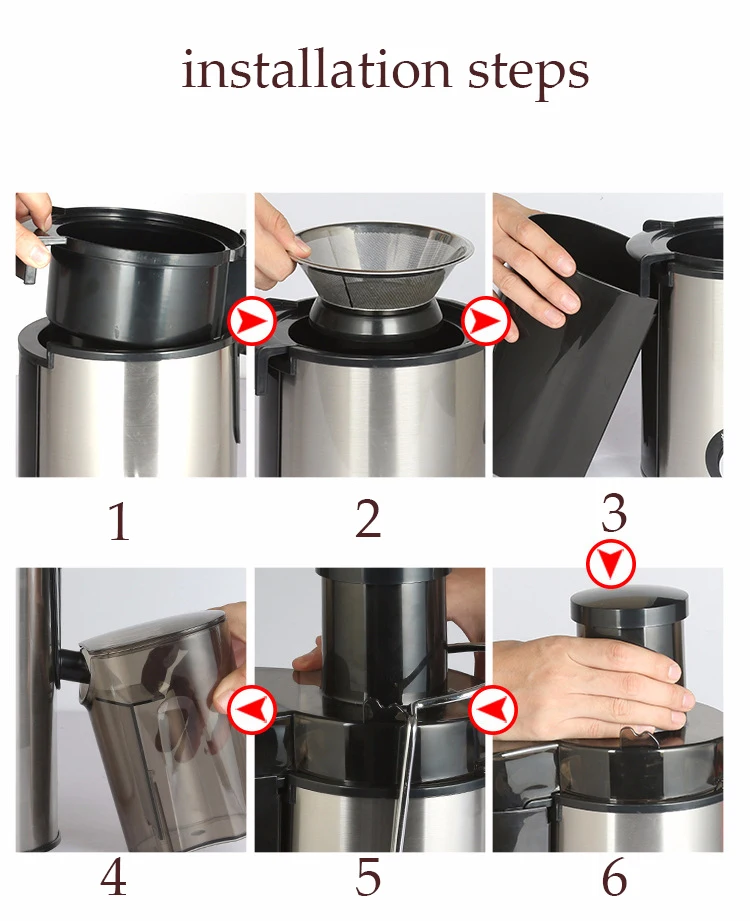 installation steps

1

2

3

4

5

6