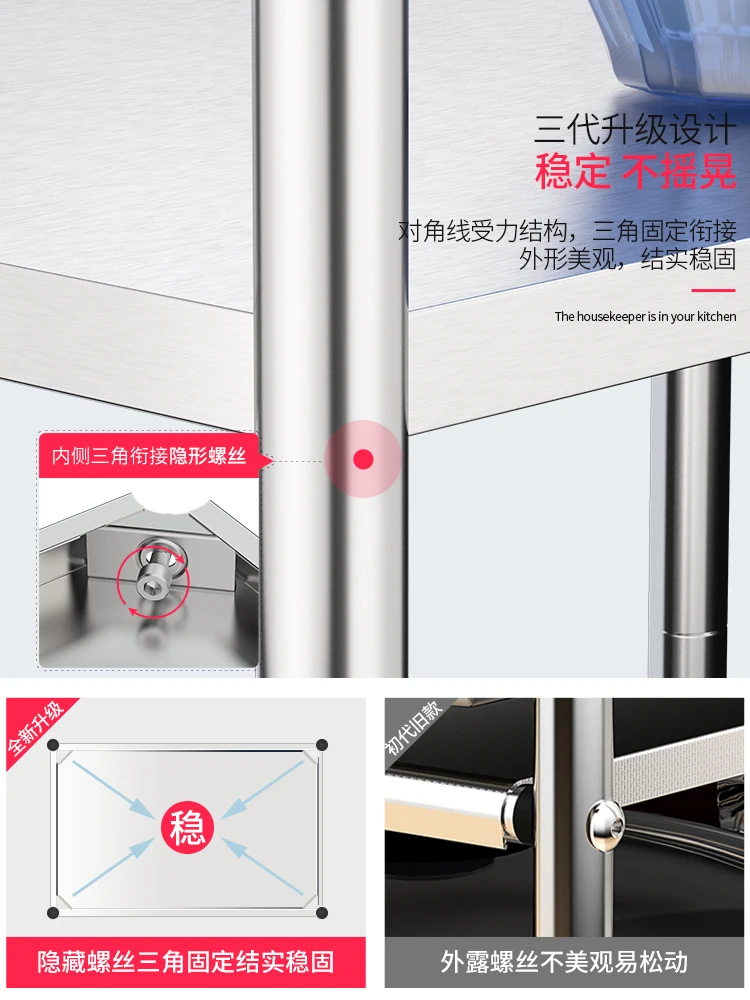 三代升级设计
稳定 不摇晃

对角线受力结构，三角固定衔接
外形美观，结实稳固

The housekeeper is in your kitchen

内侧三角衔接隐形螺丝

全新升级

稳

隐藏螺丝三角固定结实稳固

初代旧款

外露螺丝不美观易松动