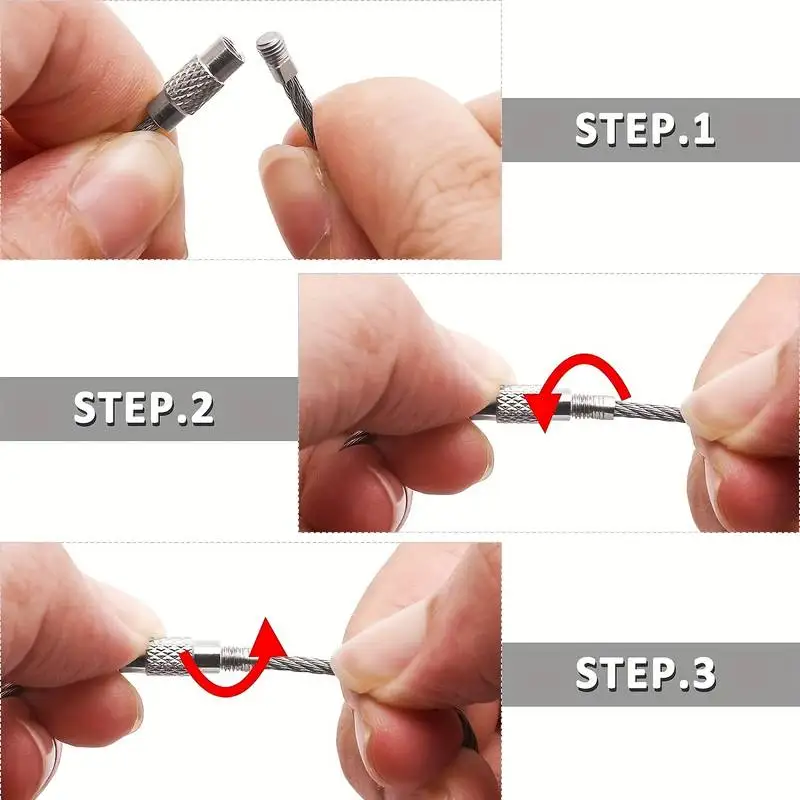 STEP.1

STEP.2

STEP.3