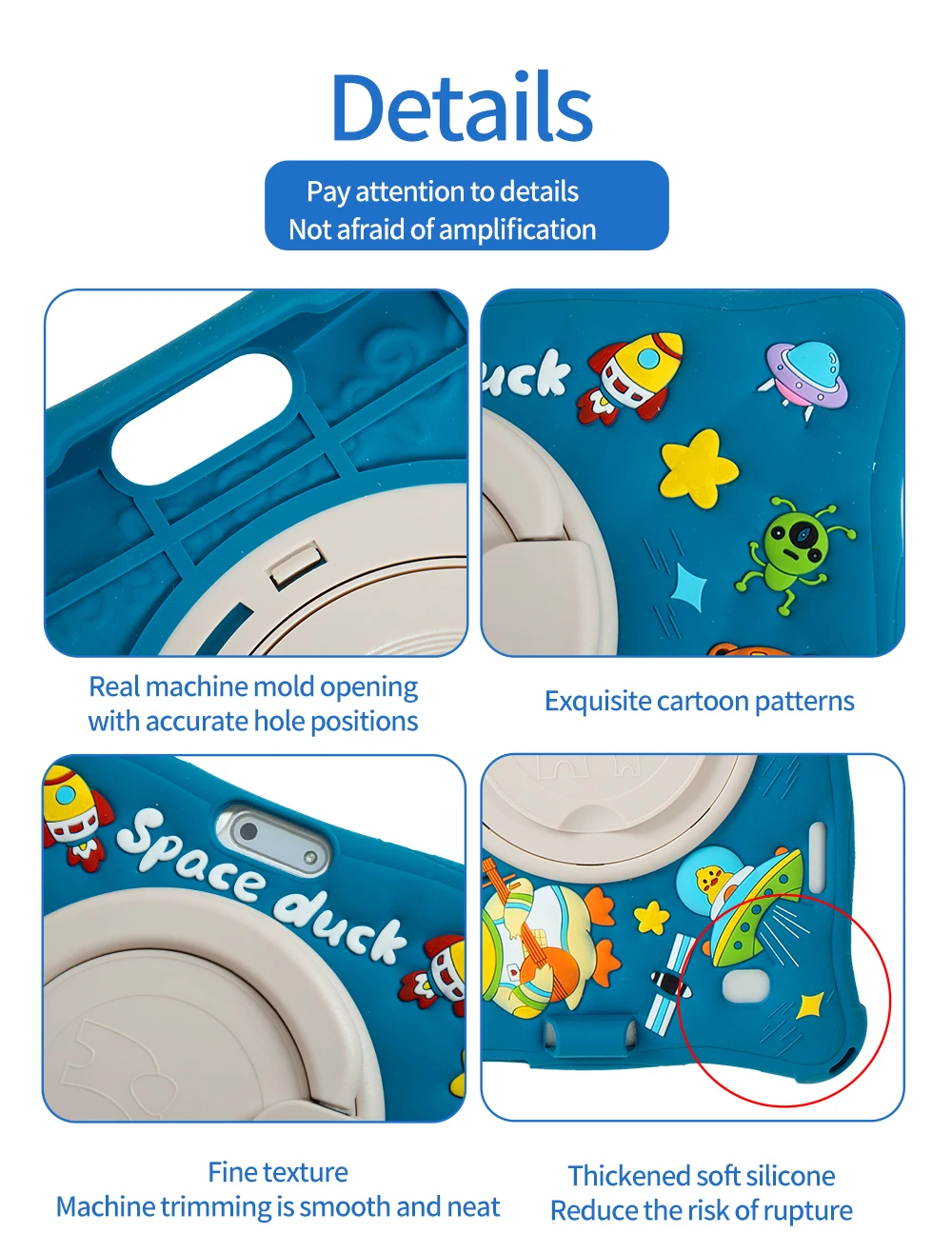 Details

Pay attention to details
Not afraid of amplification

uck

Real machine mold opening with accurate hole positions

Exquisite cartoon patterns

Space duck

Fine texture
Machine trimming is smooth and neat

Thickened soft silicone
Reduce the risk of rupture