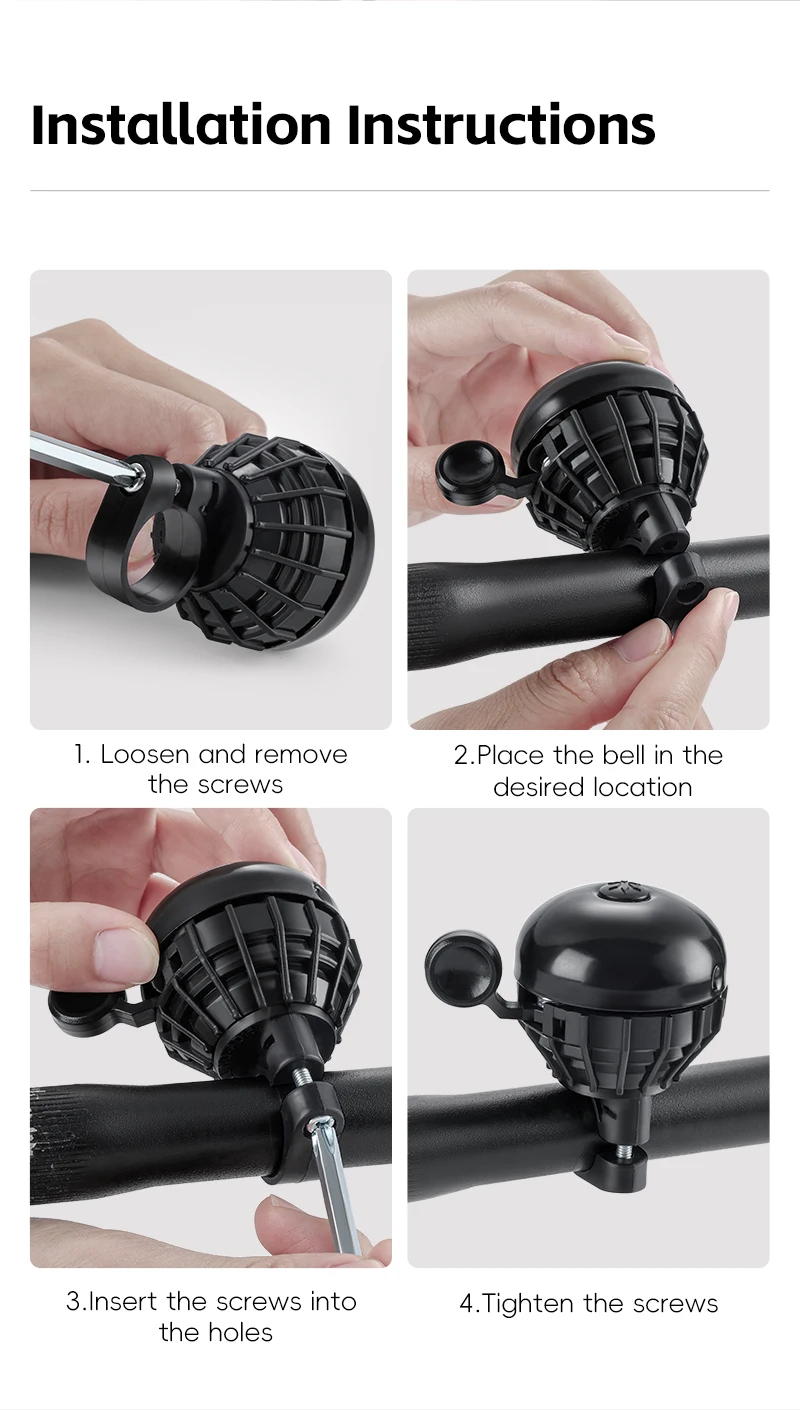 Installation Instructions

1. Loosen and remove the screws

2.Place the bell in the desired location

3.Insert the screws into the holes

4.Tighten the screws