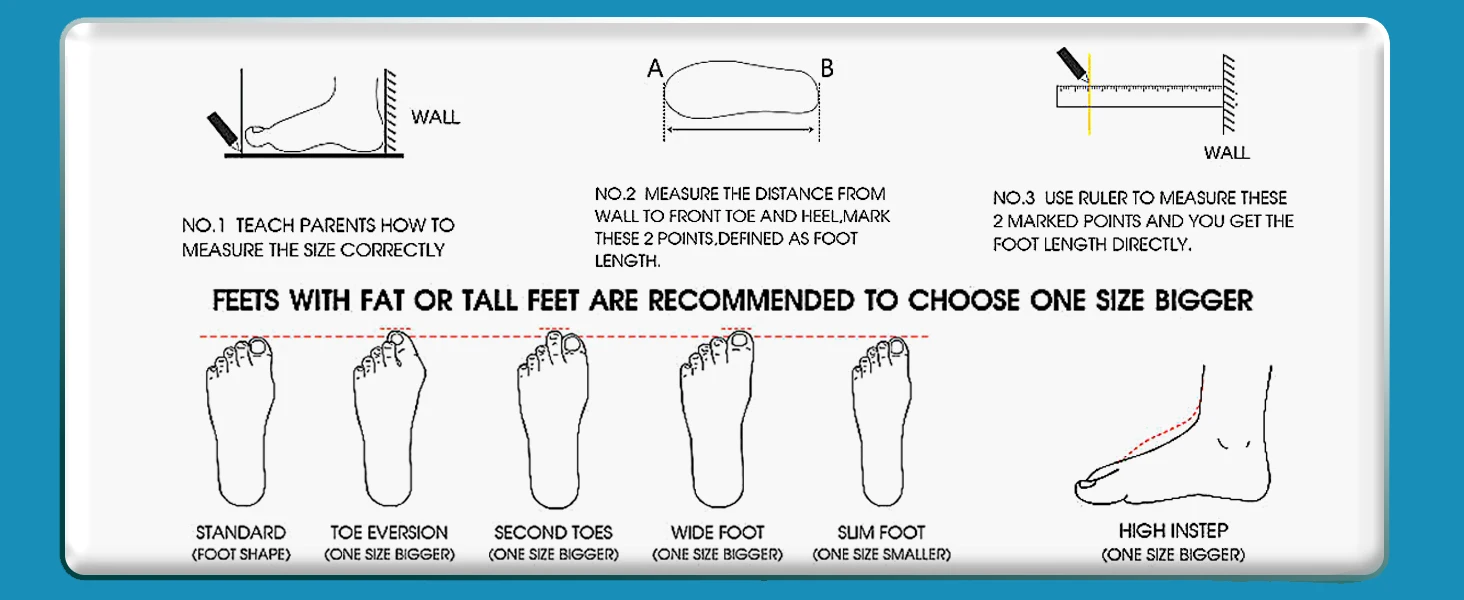 WALL

NO.1 TEACH PARENTS HOW TO MEASURE THE SIZE CORRECTLY

A

B

NO.2 MEASURE THE DISTANCE FROM WALL TO FRONT TOE AND HEEL,MARK THESE 2 POINTS,DEFINED AS FOOT LENGTH.

WALL

NO.3 USE RULER TO MEASURE THESE 2 MARKED POINTS AND YOU GET THE FOOT LENGTH DIRECTLY.

FEETS WITH FAT OR TALL FEET ARE RECOMMENDED TO CHOOSE ONE SIZE BIGGER

STANDARD
(FOOT SHAPE)

TOE EVERSION
(ONE SIZE BIGGER)

SECOND TOES
(ONE SIZE BIGGER)

WIDE FOOT
(ONE SIZE BIGGER)

SLIM FOOT
(ONE SIZE SMALLER)

HIGH INSTEP
(ONE SIZE BIGGER)