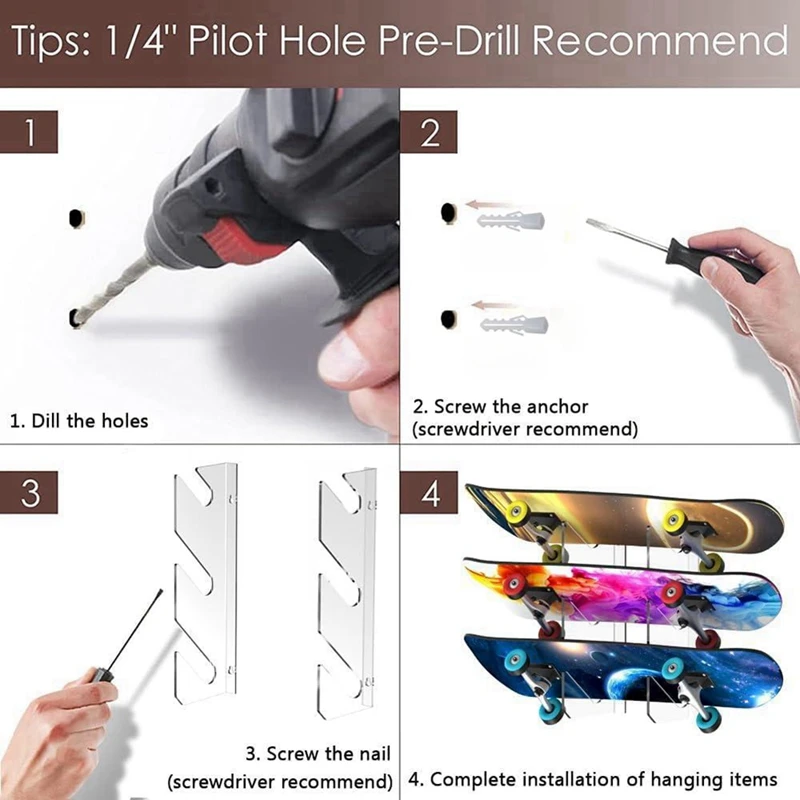 Tips: 1/4" Pilot Hole Pre-Drill Recommend

1

1. Dill the holes

2

2. Screw the anchor (screwdriver recommend)

3

3. Screw the nail (screwdriver recommend)

4

4. Complete installation of hanging items