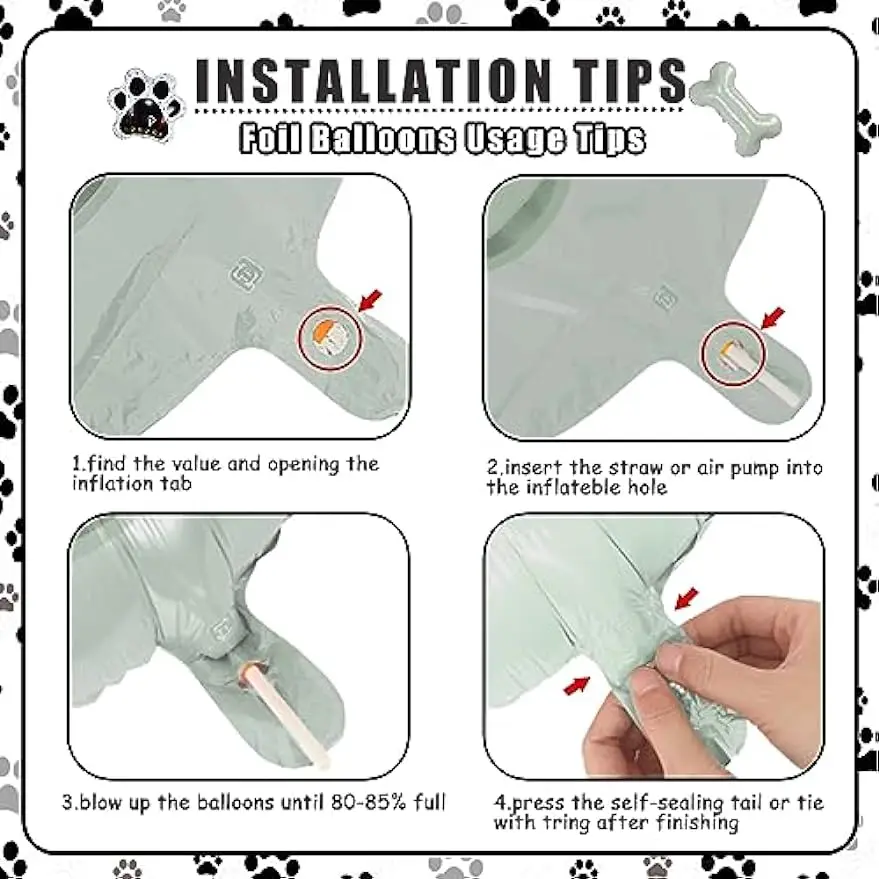 INSTALLATION TIPS

Foil Balloons Usage Tips

1.find the value and opening the inflation tab

2.insert the straw or air pump into the inflateble hole

3.blow up the balloons until 80-85% full

4.press the self-sealing tail or tie with tring after finishing