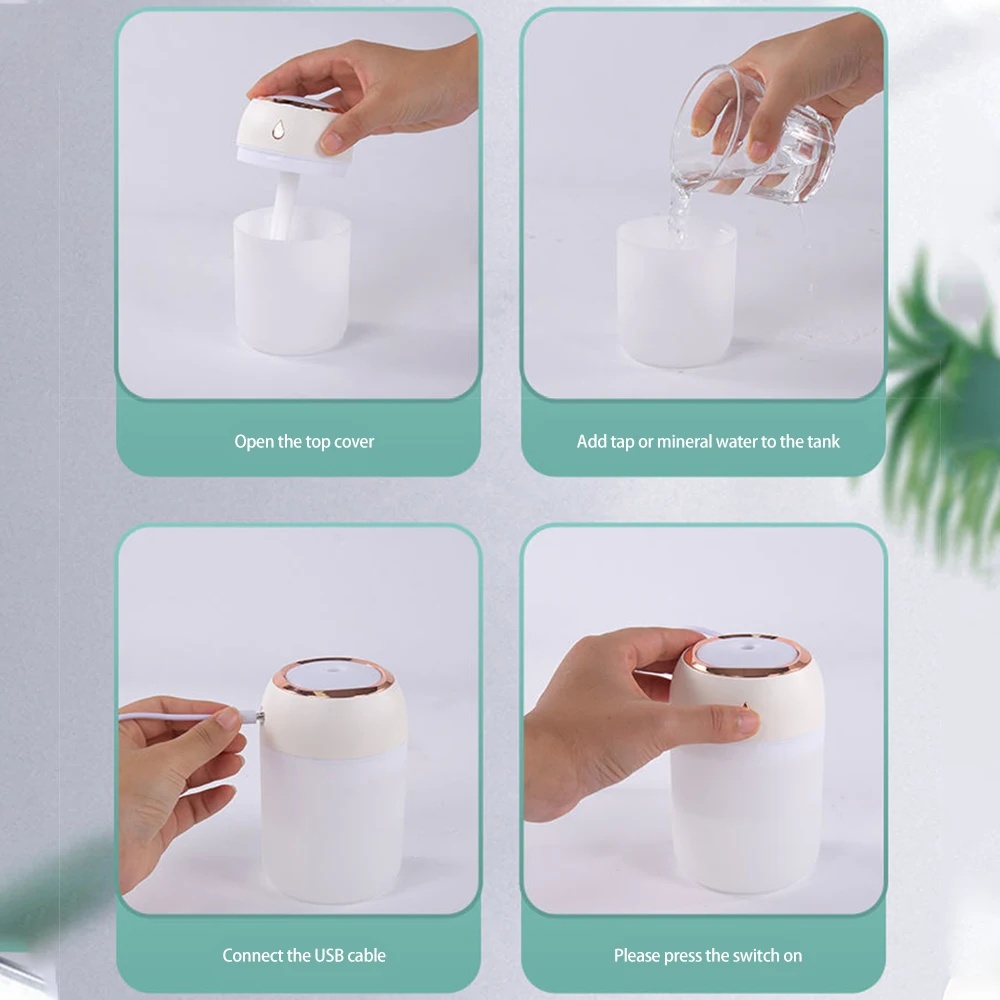 Open the top cover

Add tap or mineral water to the tank

Connect the USB cable

Please press the switch on