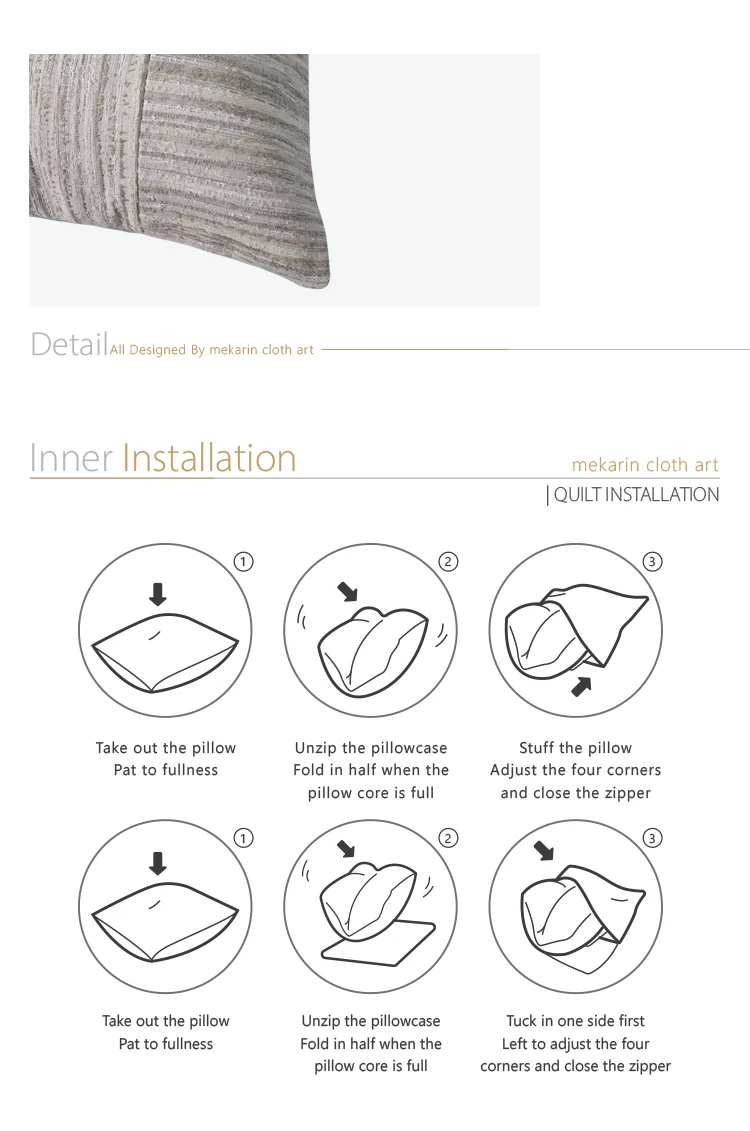 Detail All Designed By mekarin cloth art

Inner Installation

mekarin cloth art

| QUILT INSTALLATION

①

Take out the pillow
Pat to fullness

②

Unzip the pillowcase
Fold in half when the pillow core is full

③

Stuff the pillow
Adjust the four corners and close the zipper

①

Take out the pillow
Pat to fullness

②

Unzip the pillowcase
Fold in half when the pillow core is full

③

Tuck in one side first
Left to adjust the four corners and close the zipper