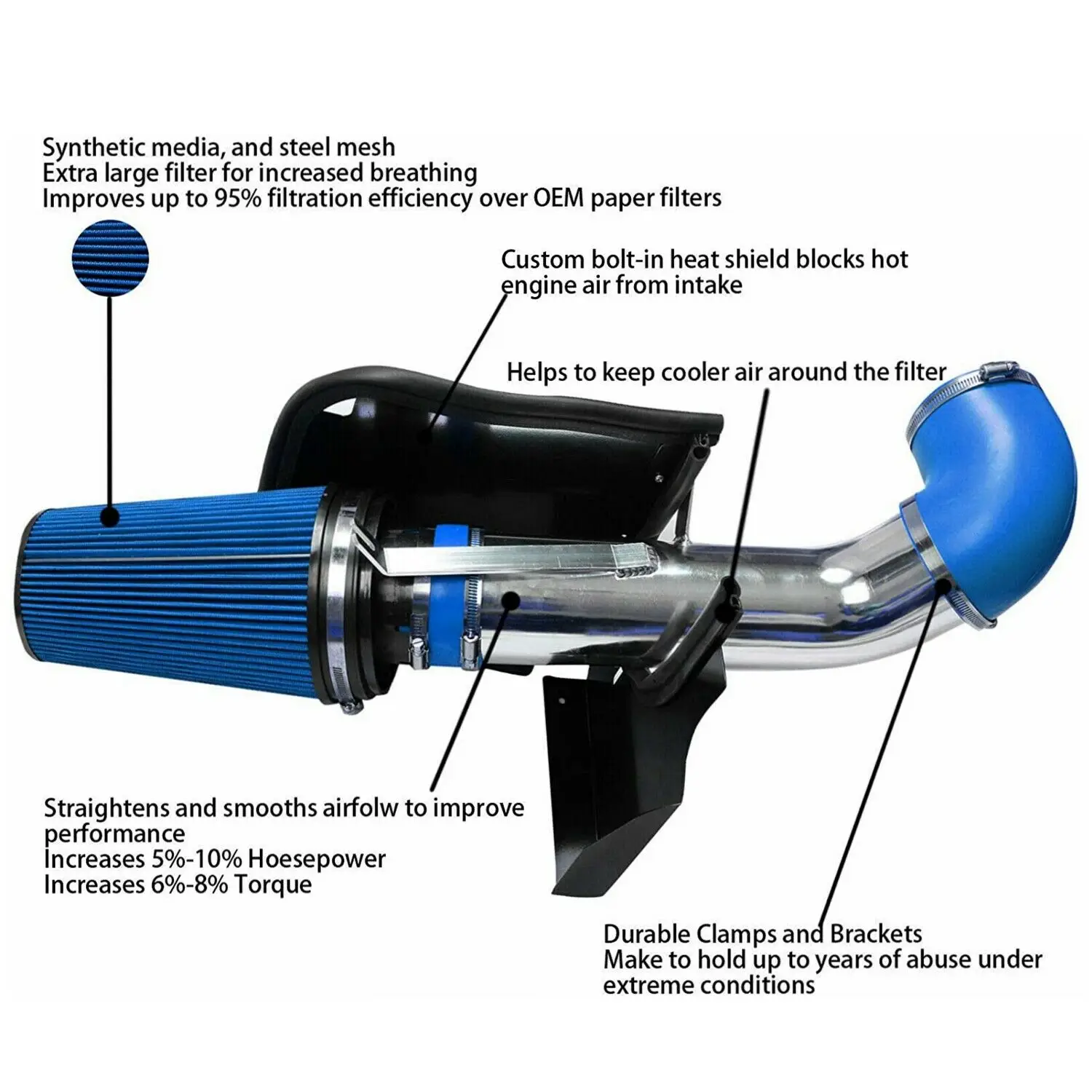 Synthetic media, and steel mesh
Extra large filter for increased breathing
Improves up to 95% filtration efficiency over OEM paper filters

Custom bolt-in heat shield blocks hot engine air from intake

Helps to keep cooler air around the filter

Straightens and smooths airfolw to improve performance
Increases 5%-10% Hoesepower
Increases 6%-8% Torque

Durable Clamps and Brackets
Make to hold up to years of abuse under extreme conditions