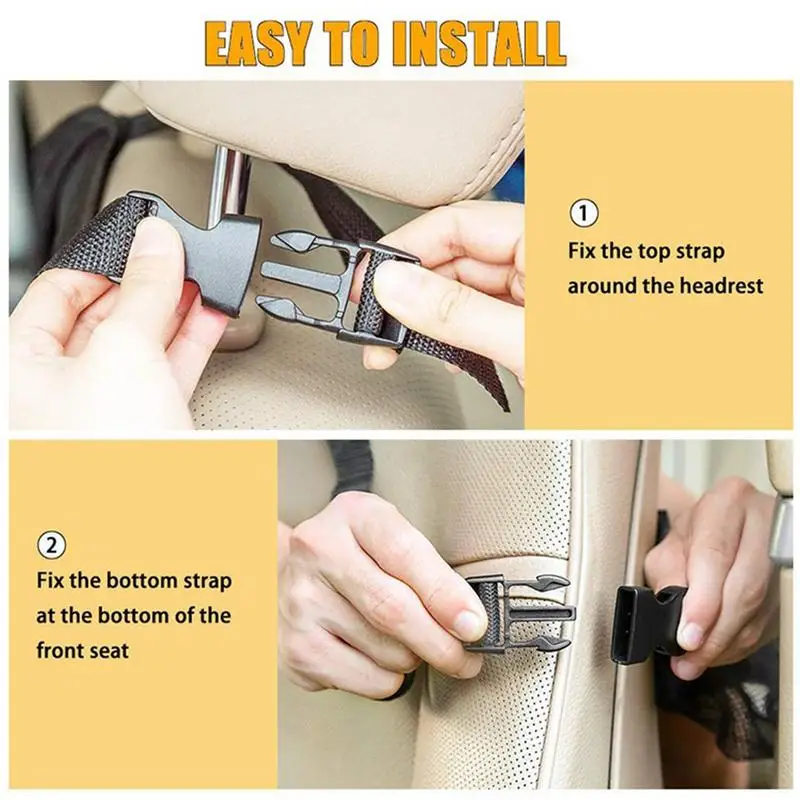 EASY TO INSTALL

①
Fix the top strap around the headrest

②
Fix the bottom strap at the bottom of the front seat