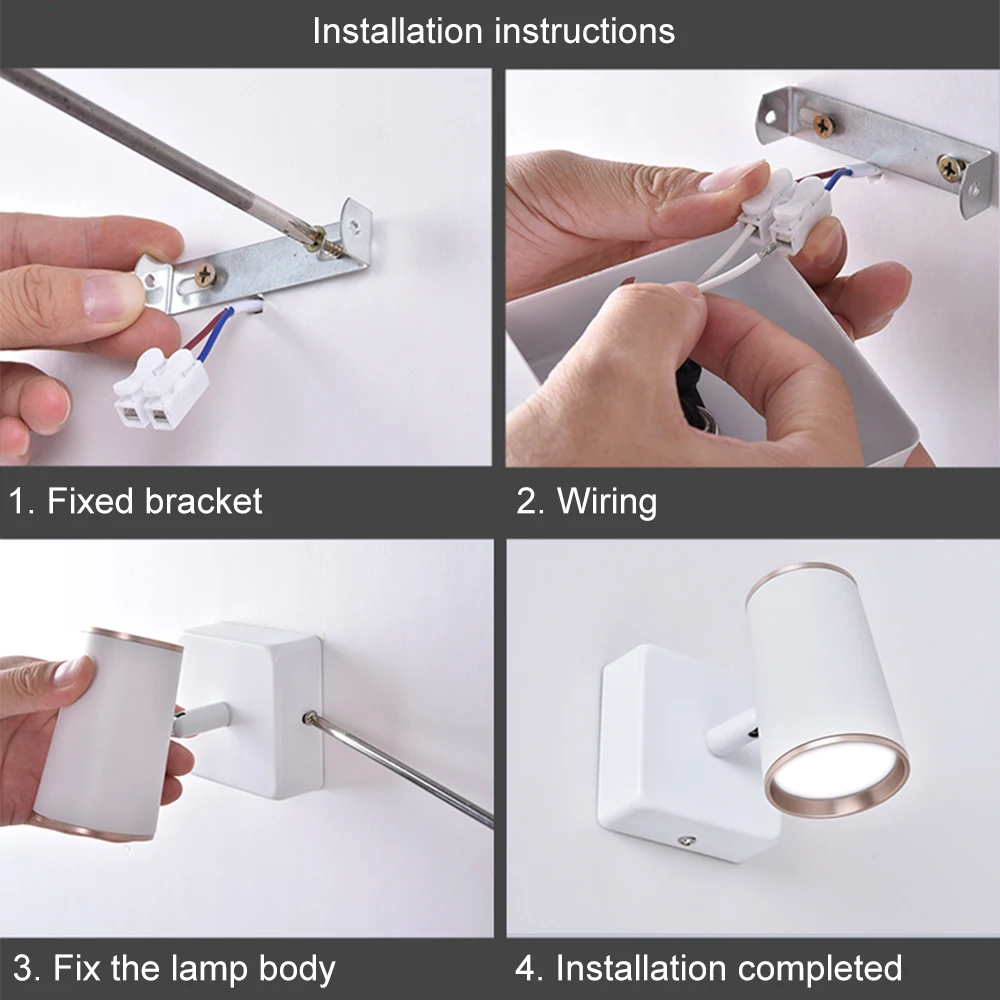 Installation instructions

1. Fixed bracket

2. Wiring

3. Fix the lamp body

4. Installation completed