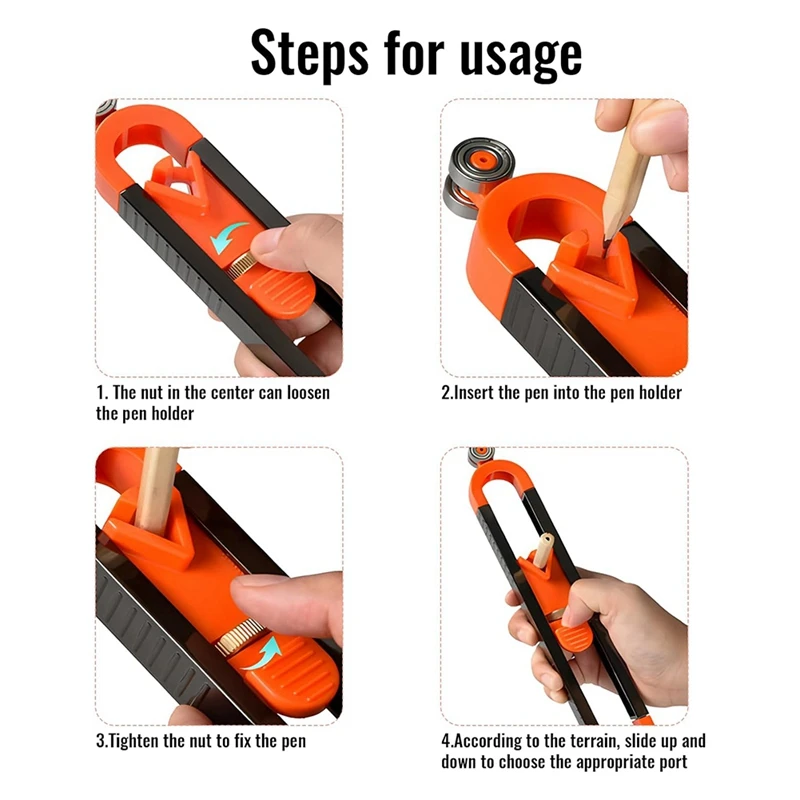 Steps for usage

1. The nut in the center can loosen the pen holder

2.Insert the pen into the pen holder

3.Tighten the nut to fix the pen

4.According to the terrain, slide up and down to choose the appropriate port