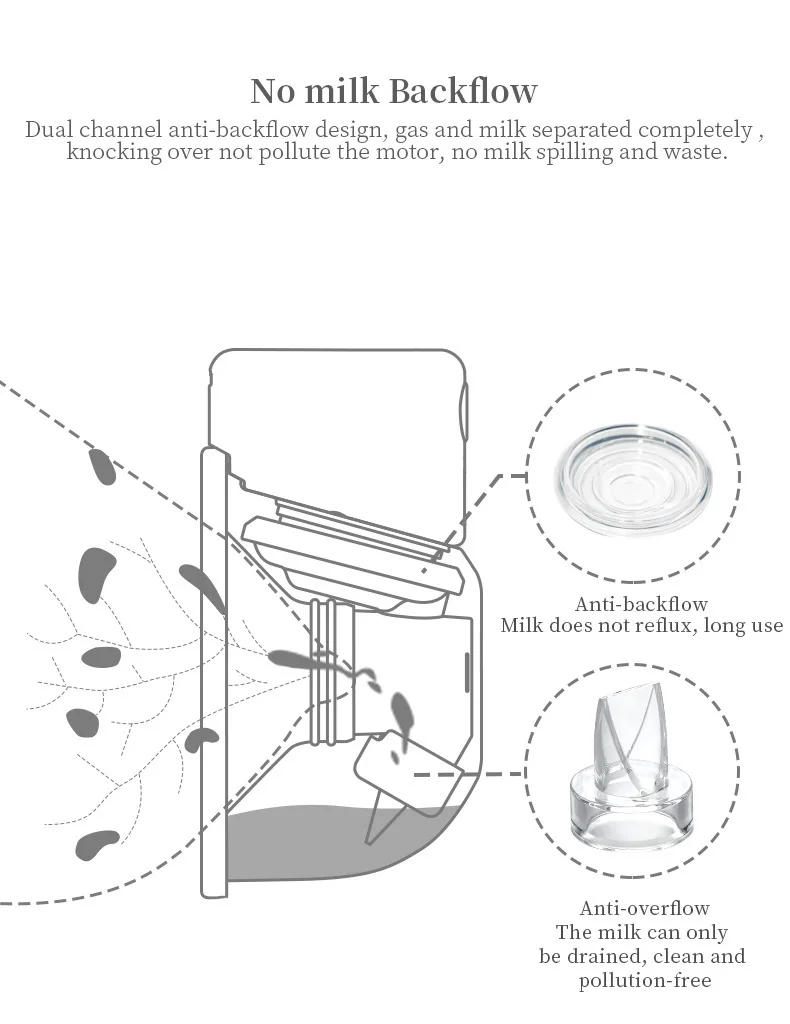 No milk Backflow

Dual channel anti-backflow design, gas and milk separated completely , knocking over not pollute the motor, no milk spilling and waste.

Anti-backflow
Milk does not reflux, long use

Anti-overflow
The milk can only be drained, clean and pollution-free