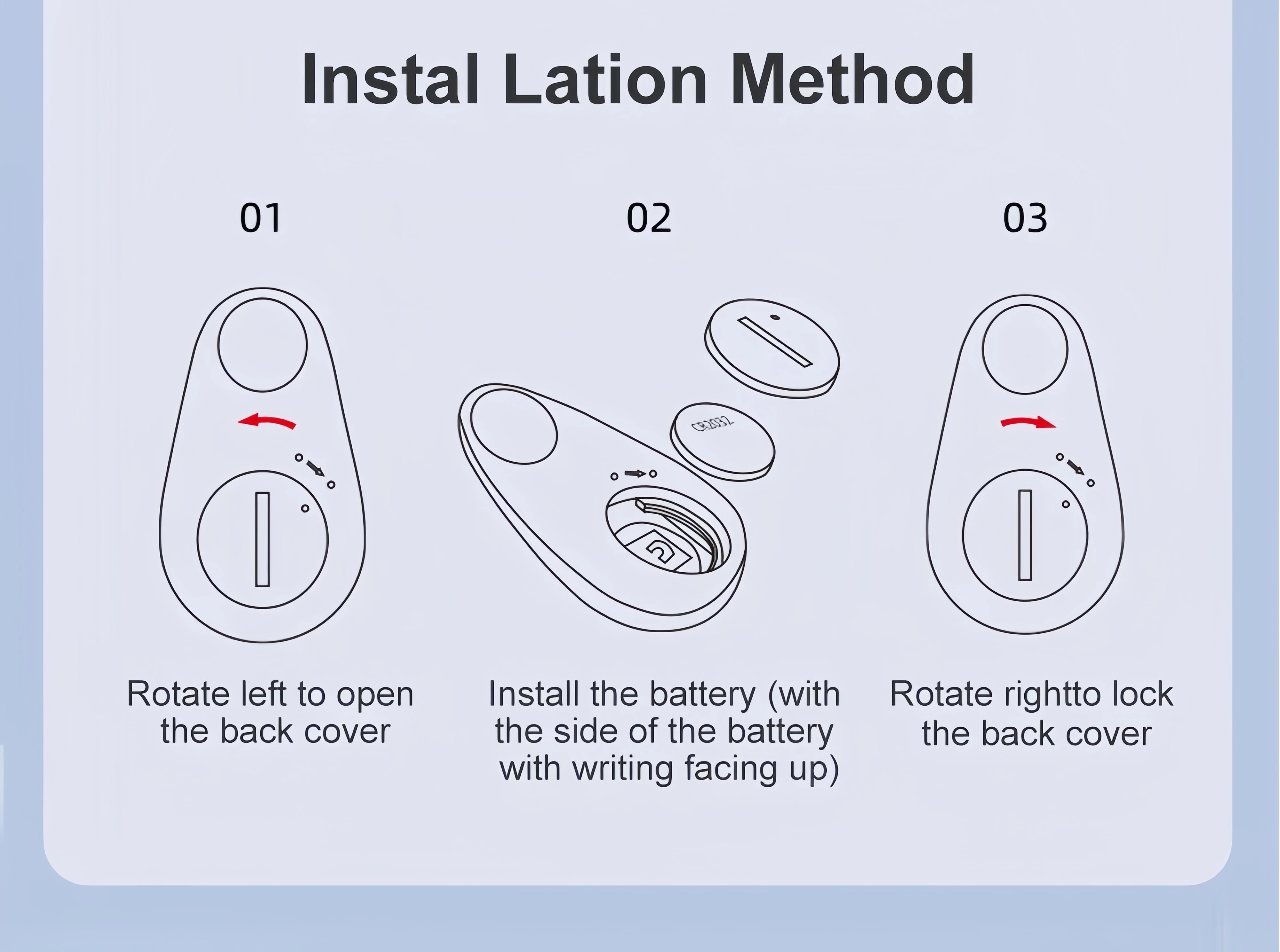 Instal Lation Method

01

Rotate left to open the back cover

02

CR2032

Install the battery (with the side of the battery with writing facing up)

03

Rotate rightto lock the back cover