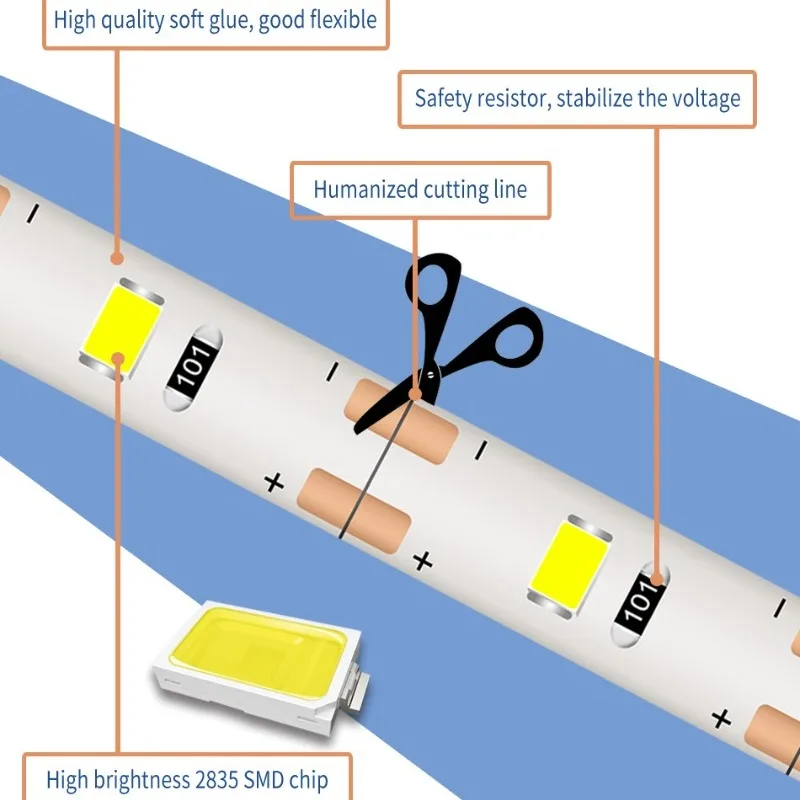 High quality soft glue, good flexible

Safety resistor, stabilize the voltage

Humanized cutting line

-

101

-

-

+

+

101

-

+

High brightness 2835 SMD chip