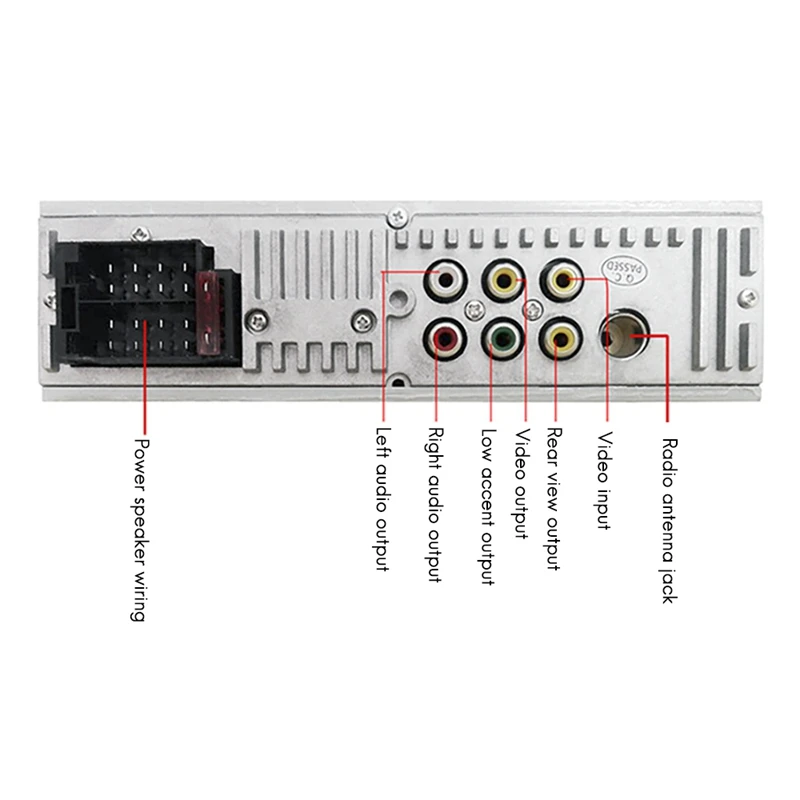 Q.C
PASSED

Power speaker wiring

Left audio output

Right audio output

Low accent output

Video output

Rear view output

Video input

Radio antenna jack