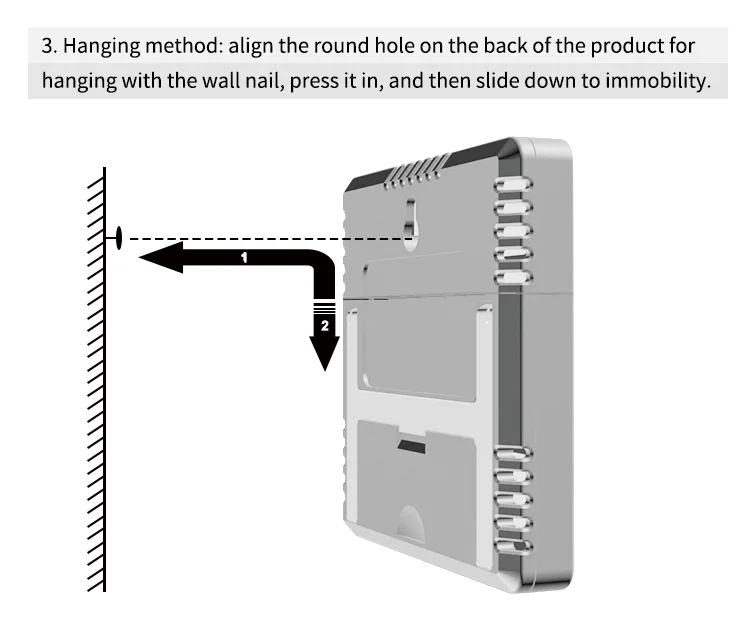 3. Hanging method: align the round hole on the back of the product for hanging with the wall nail, press it in, and then slide down to immobility.

1

2