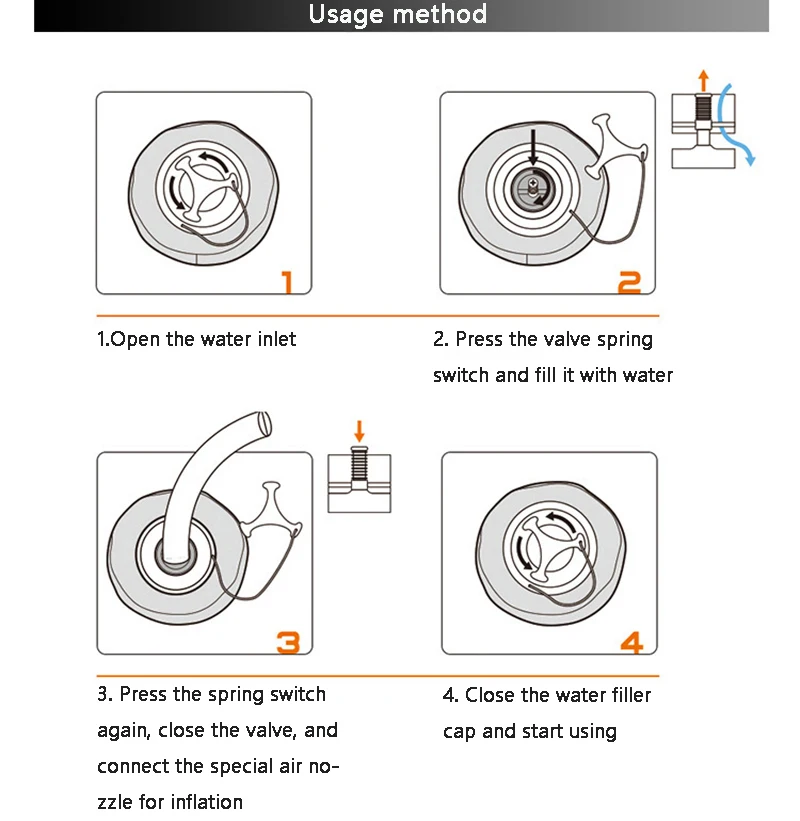 Usage method

1

2

1.Open the water inlet

2. Press the valve spring switch and fill it with water

3

4

3. Press the spring switch again, close the valve, and connect the special air nozzle for inflation

4. Close the water filler cap and start using