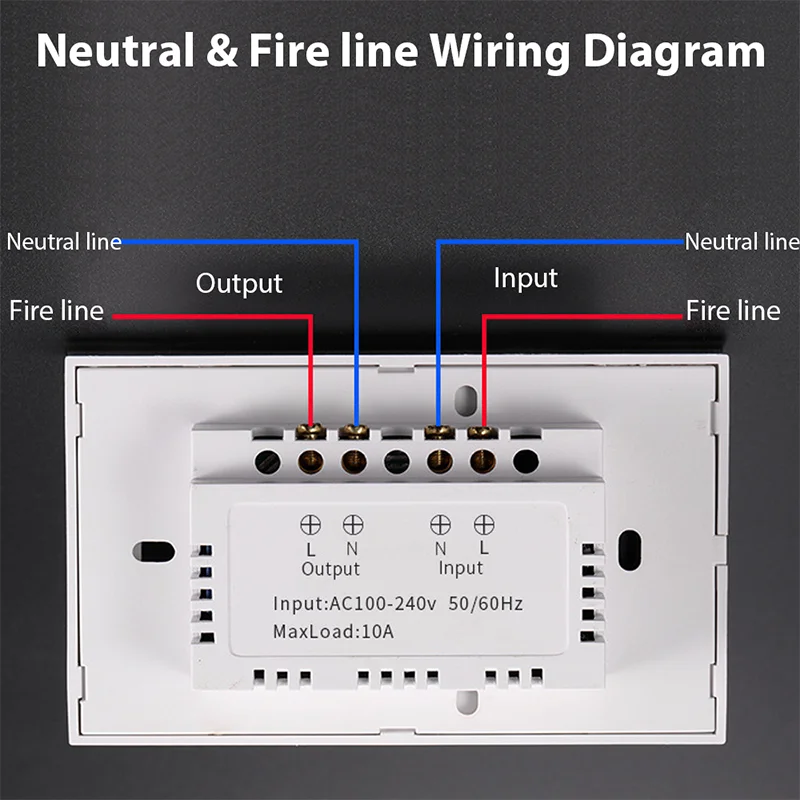 Neutral & Fire line Wiring Diagram

Neutral line

Output

Fire line

Neutral line

Input

Fire line

L N
Output

N L
Input

Input:AC100-240v 50/60Hz
MaxLoad:10A