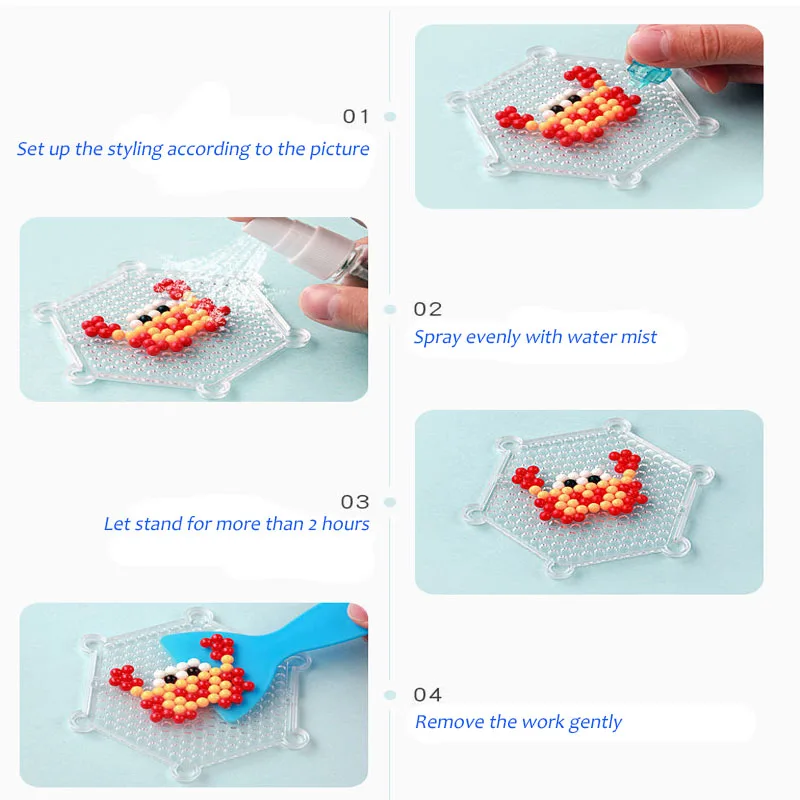 01
Set up the styling according to the picture

02
Spray evenly with water mist

03
Let stand for more than 2 hours

04
Remove the work gently