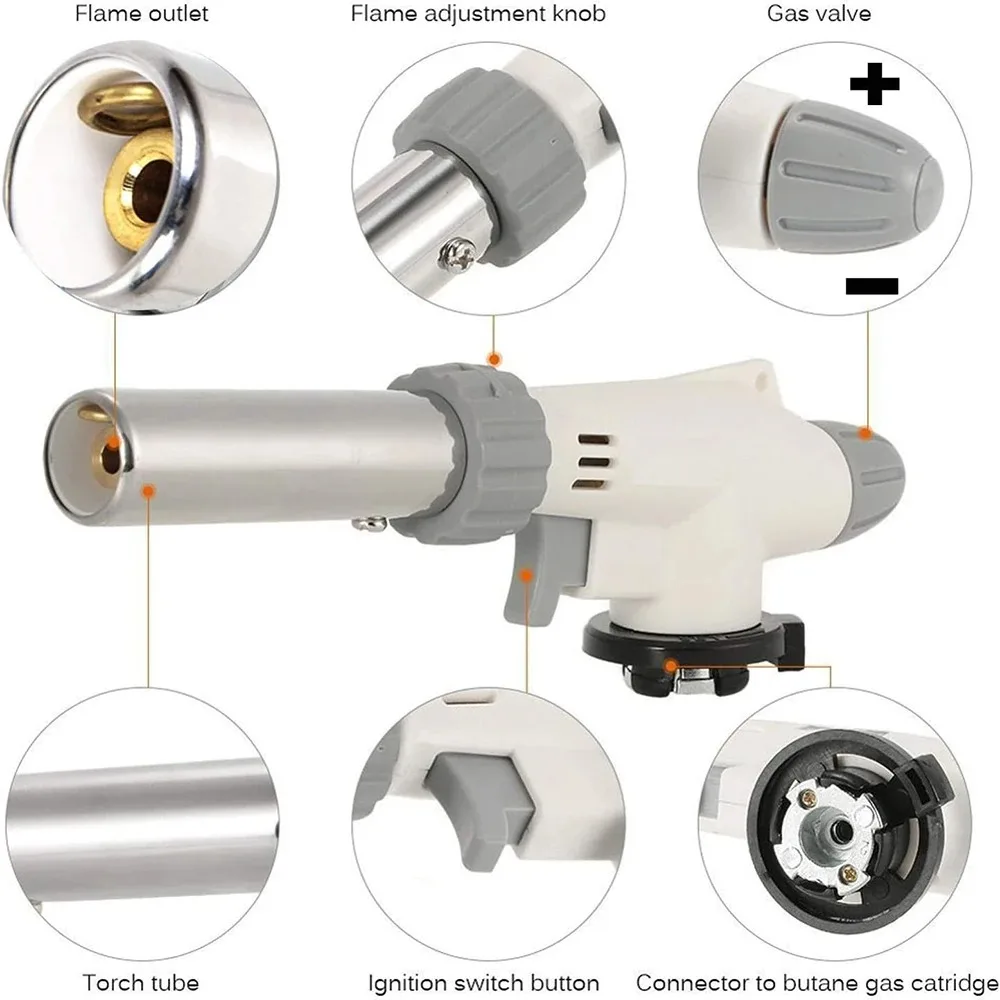 Flame outlet

Flame adjustment knob

Gas valve

+

−

Torch tube

Ignition switch button

Connector to butane gas catridge