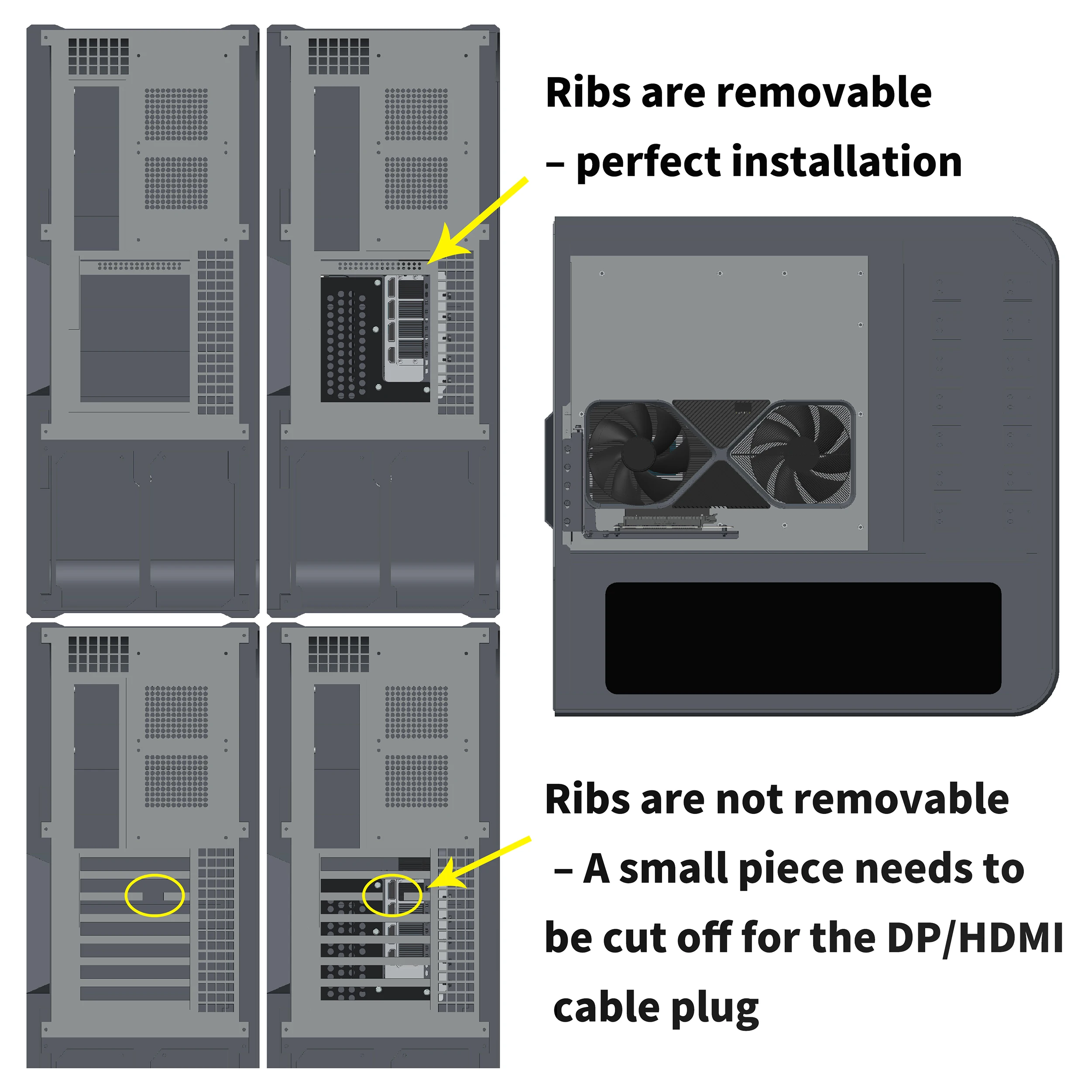 Ribs are removable – perfect installation

Ribs are not removable – A small piece needs to be cut off for the DP/HDMI cable plug