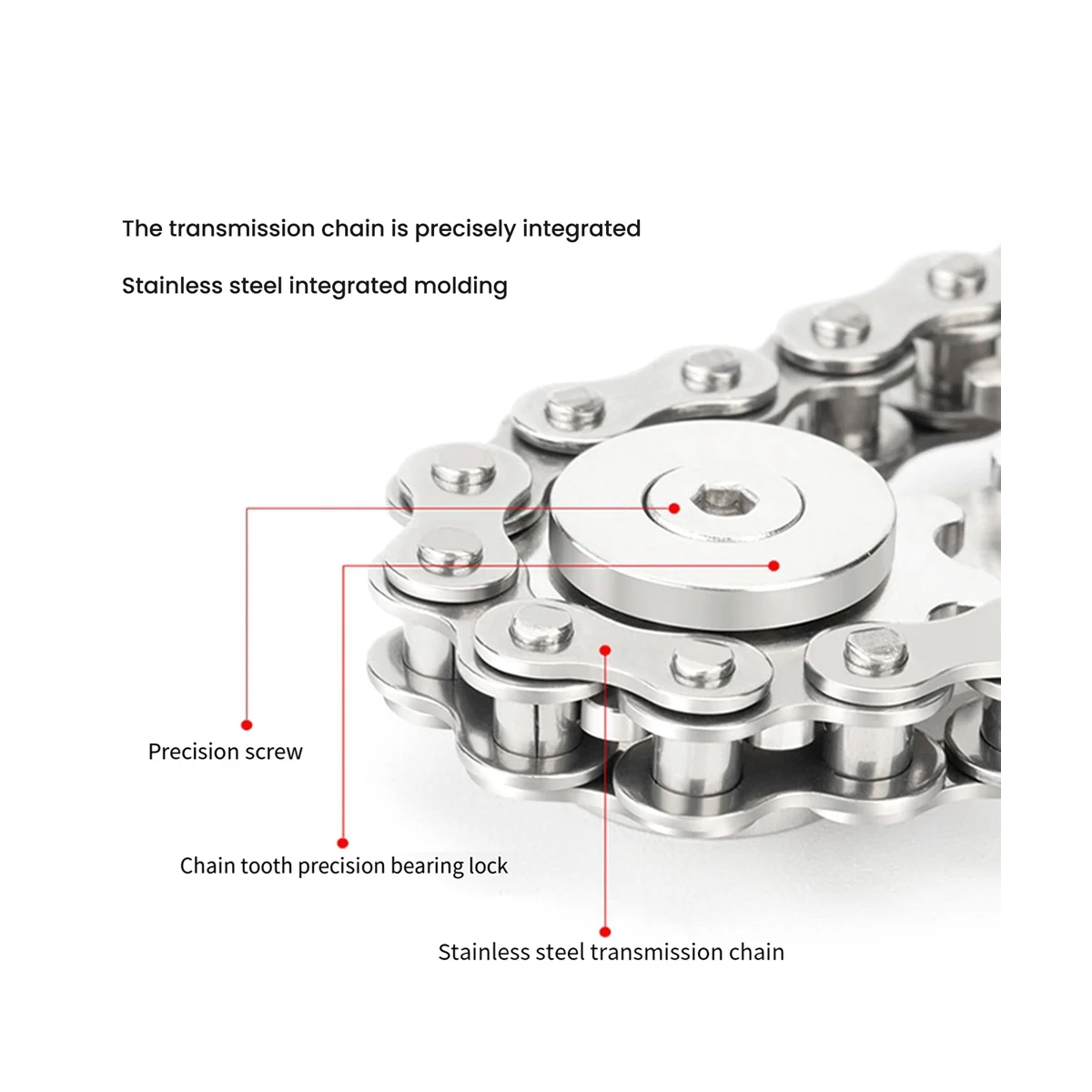 The transmission chain is precisely integrated

Stainless steel integrated molding

Precision screw

Chain tooth precision bearing lock

Stainless steel transmission chain