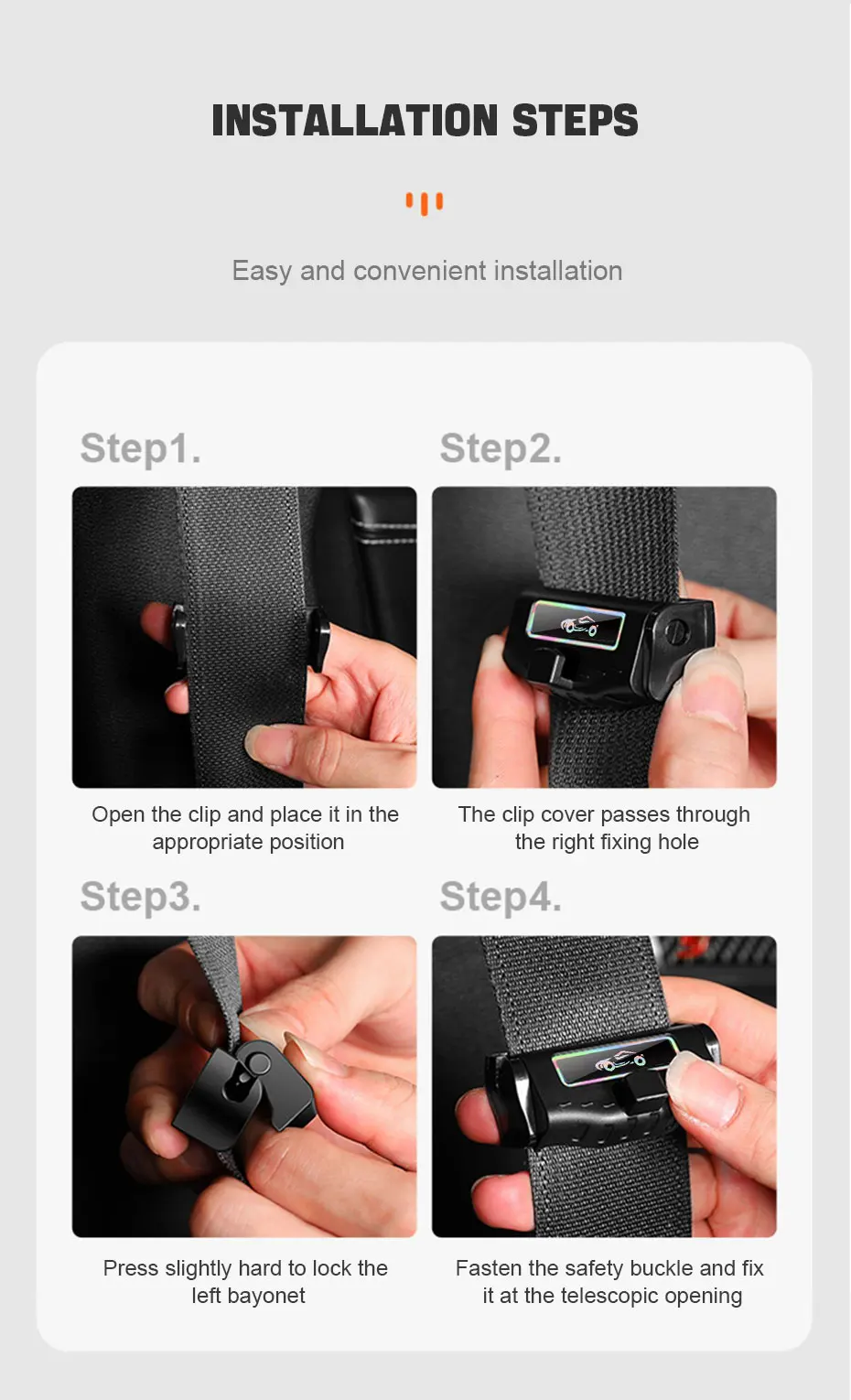 INSTALLATION STEPS

Easy and convenient installation

Step1.

Open the clip and place it in the appropriate position

Step2.

The clip cover passes through the right fixing hole

Step3.

Press slightly hard to lock the left bayonet

Step4.

Fasten the safety buckle and fix it at the telescopic opening