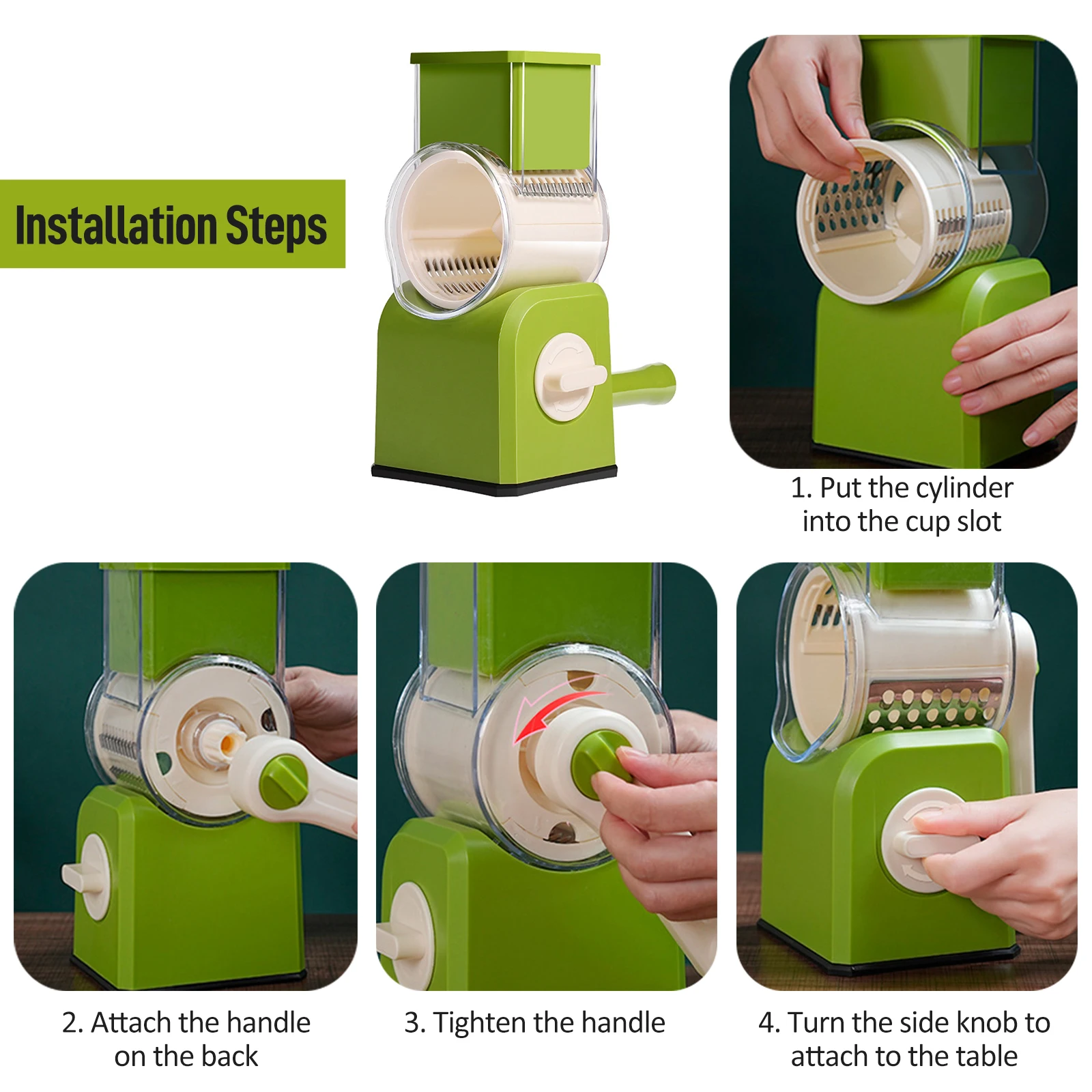 Installation Steps

1. Put the cylinder into the cup slot

2. Attach the handle on the back

3. Tighten the handle

4. Turn the side knob to attach to the table