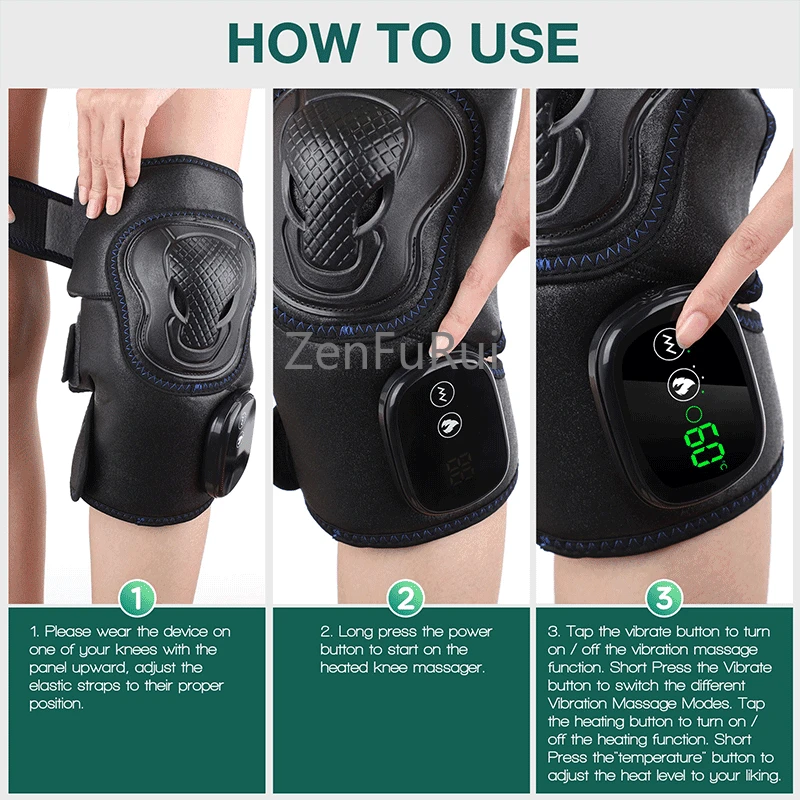 HOW TO USE

ZenFuRui

60°C

1

1. Please wear the device on one of your knees with the panel upward, adjust the elastic straps to their proper position.

2

2. Long press the power button to start on the heated knee massager.

3

3. Tap the vibrate button to turn on / off the vibration massage function. Short Press the Vibrate button to switch the different Vibration Massage Modes. Tap the heating button to turn on / off the heating function. Short Press the"temperature" button to adjust the heat level to your liking.