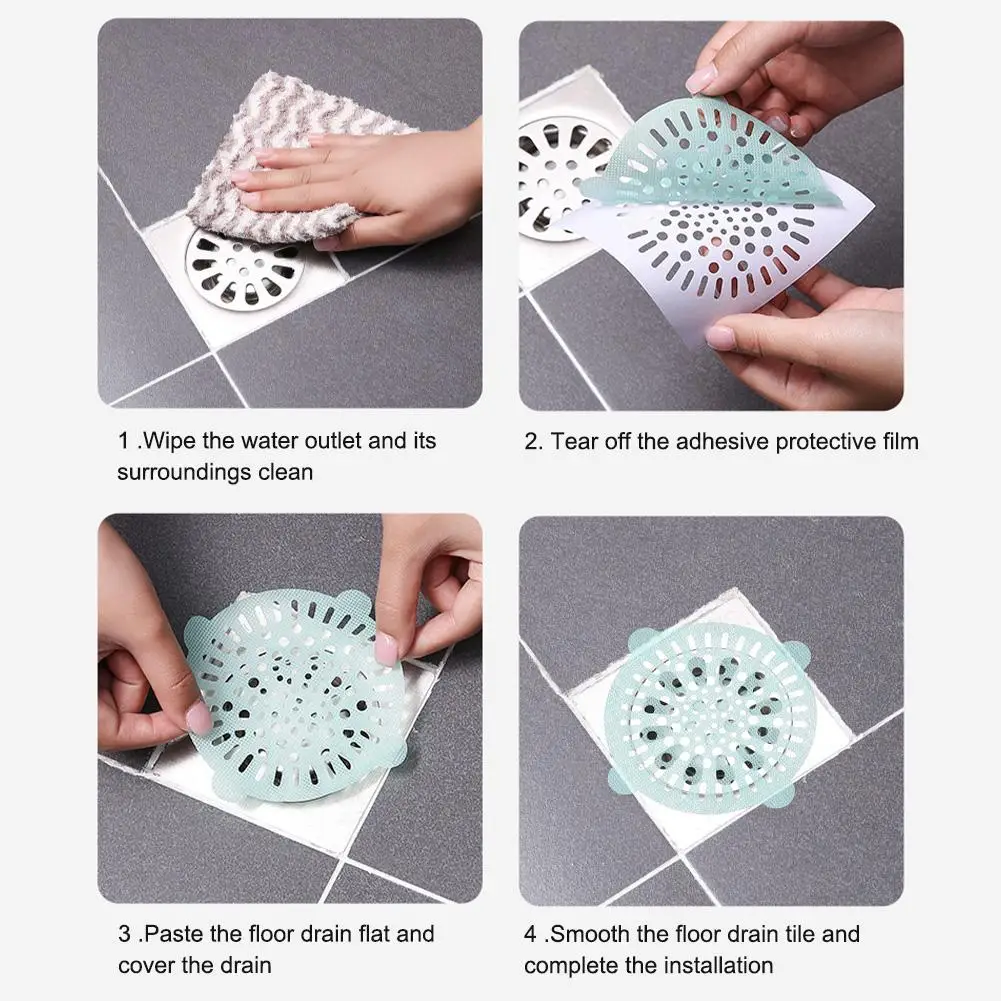 1 .Wipe the water outlet and its surroundings clean

2. Tear off the adhesive protective film

3 .Paste the floor drain flat and cover the drain

4 .Smooth the floor drain tile and complete the installation