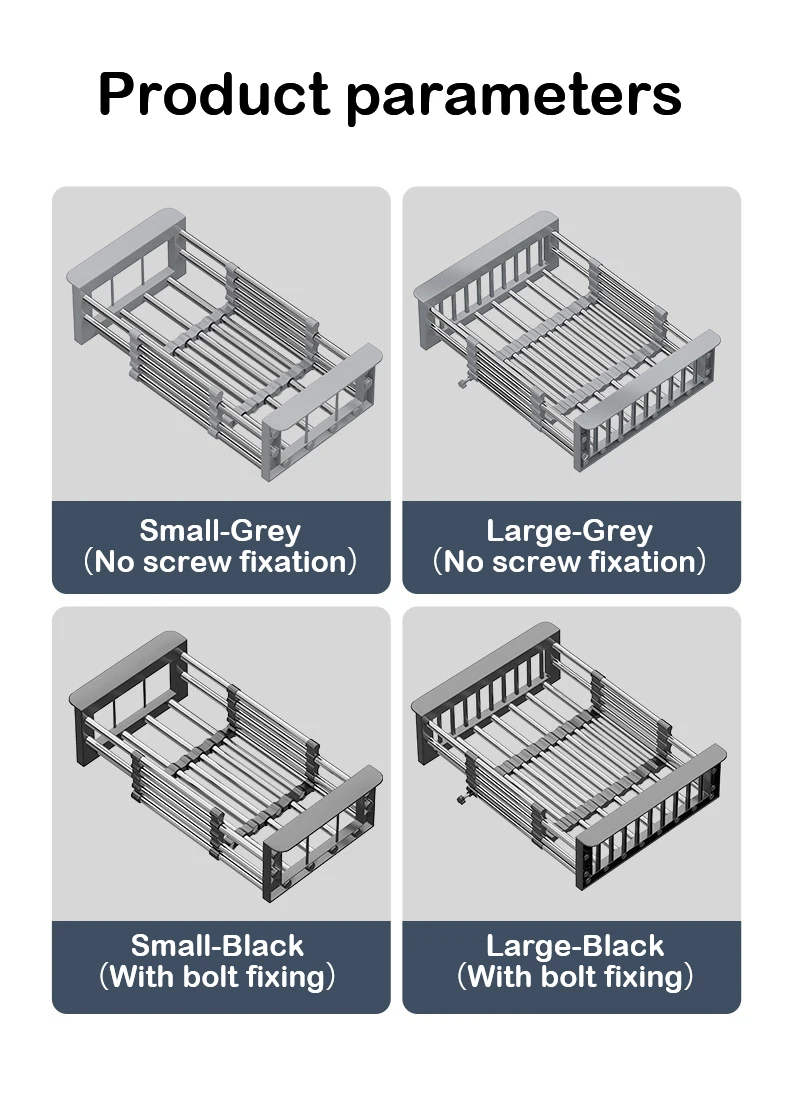 Product parameters

Small-Grey
(No screw fixation)

Large-Grey
(No screw fixation)

Small-Black
(With bolt fixing)

Large-Black
(With bolt fixing)