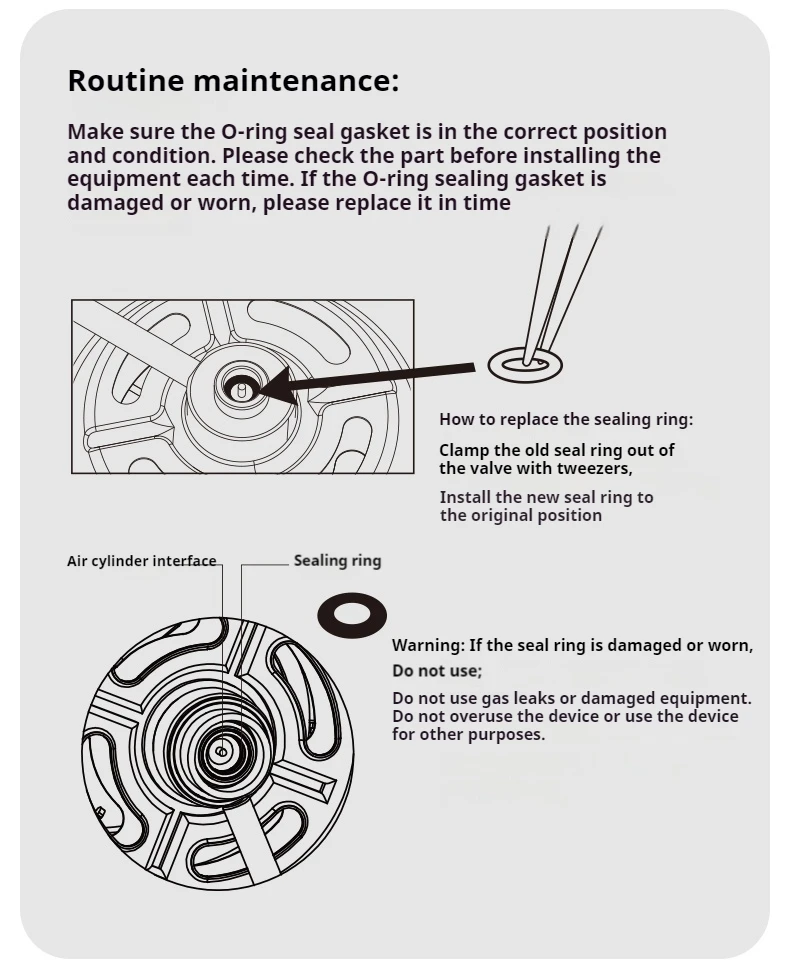 Routine maintenance:

Make sure the O-ring seal gasket is in the correct position and condition. Please check the part before installing the equipment each time. If the O-ring sealing gasket is damaged or worn, please replace it in time

How to replace the sealing ring:

Clamp the old seal ring out of the valve with tweezers,

Install the new seal ring to the original position

Air cylinder interface

Sealing ring

Warning: If the seal ring is damaged or worn,

Do not use;

Do not use gas leaks or damaged equipment. Do not overuse the device or use the device for other purposes.